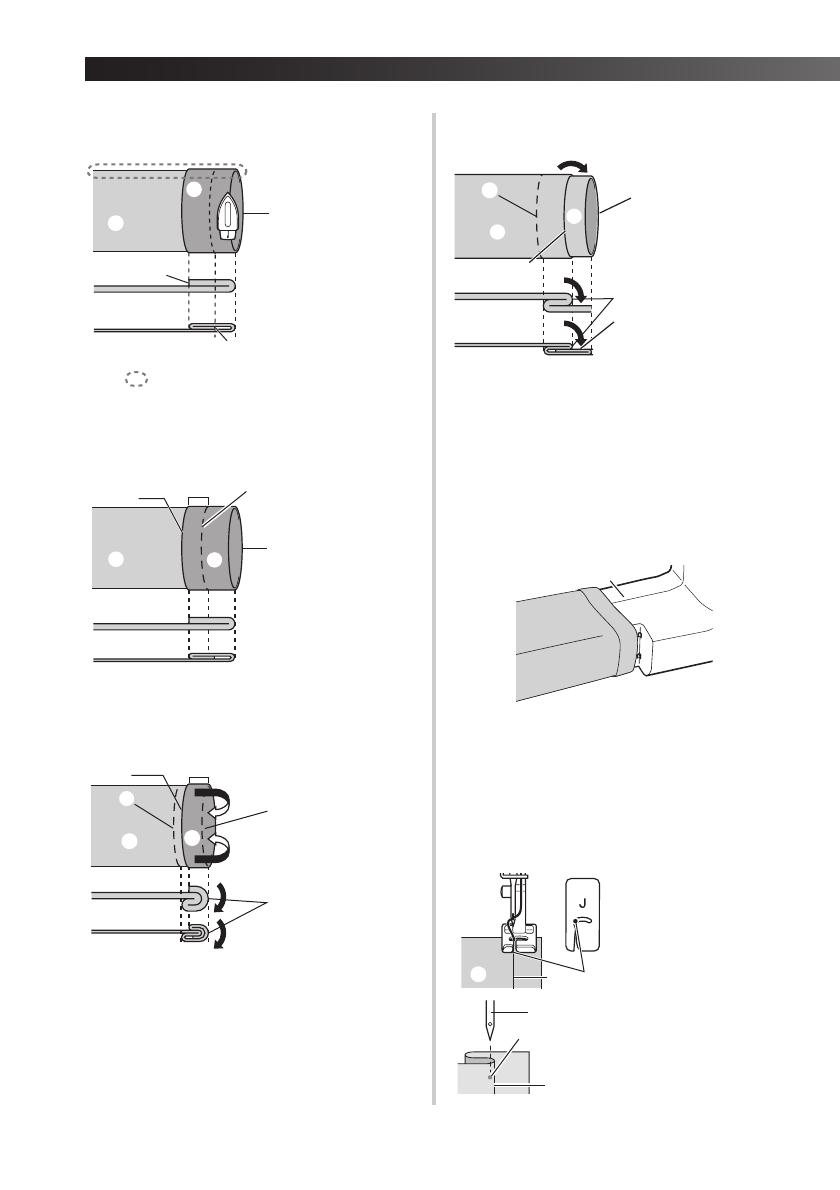 J