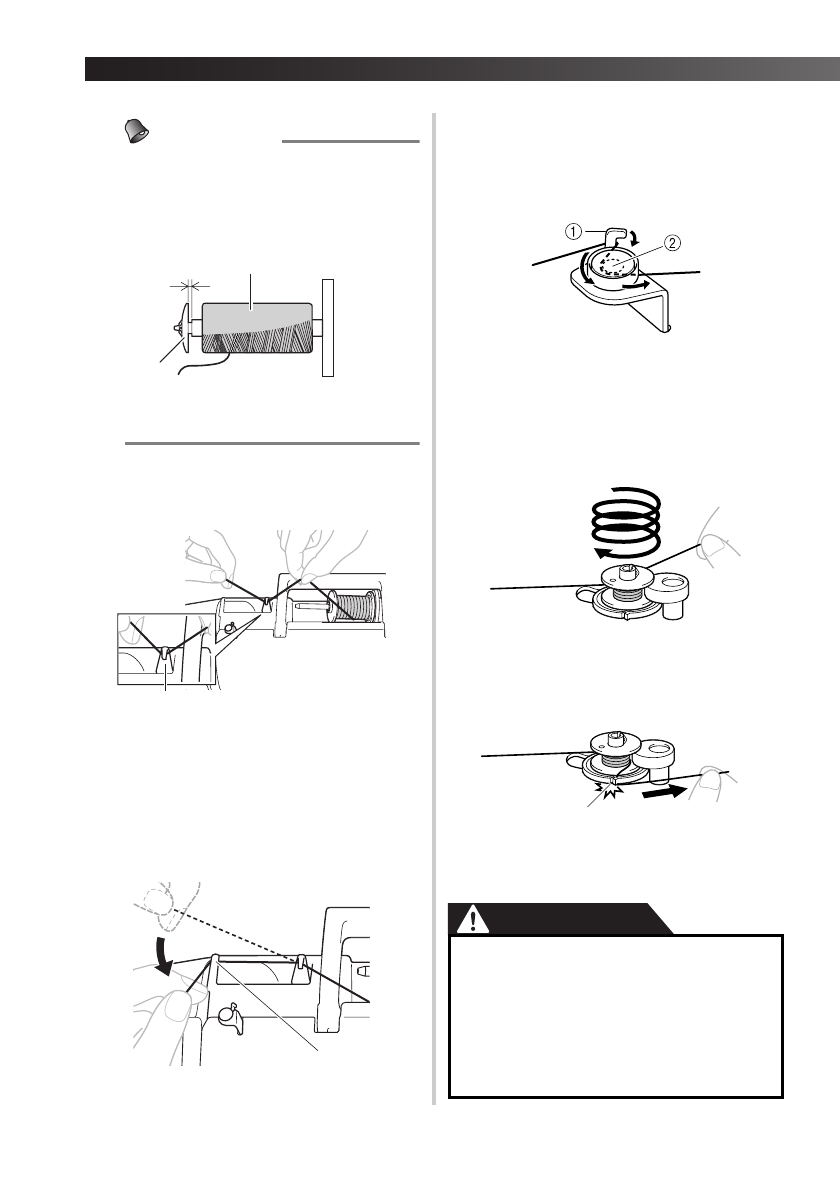 ①

②