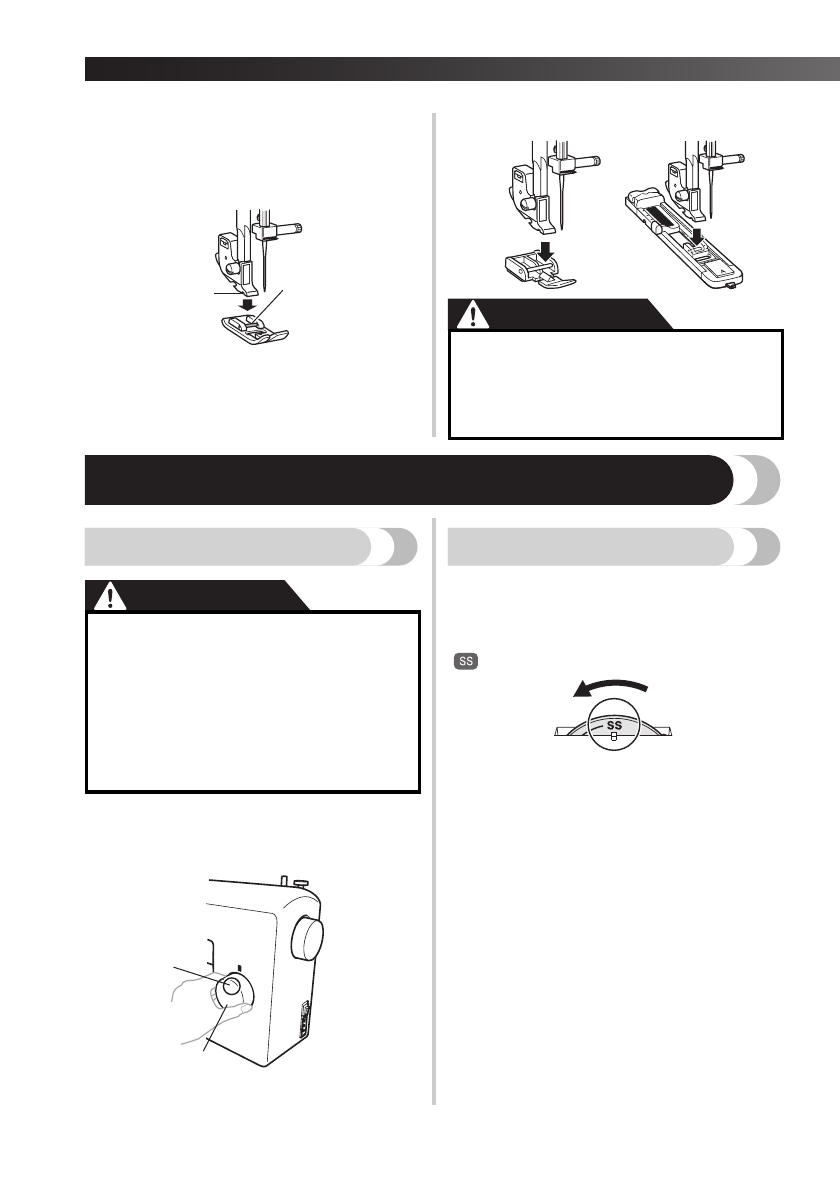 SS

SS