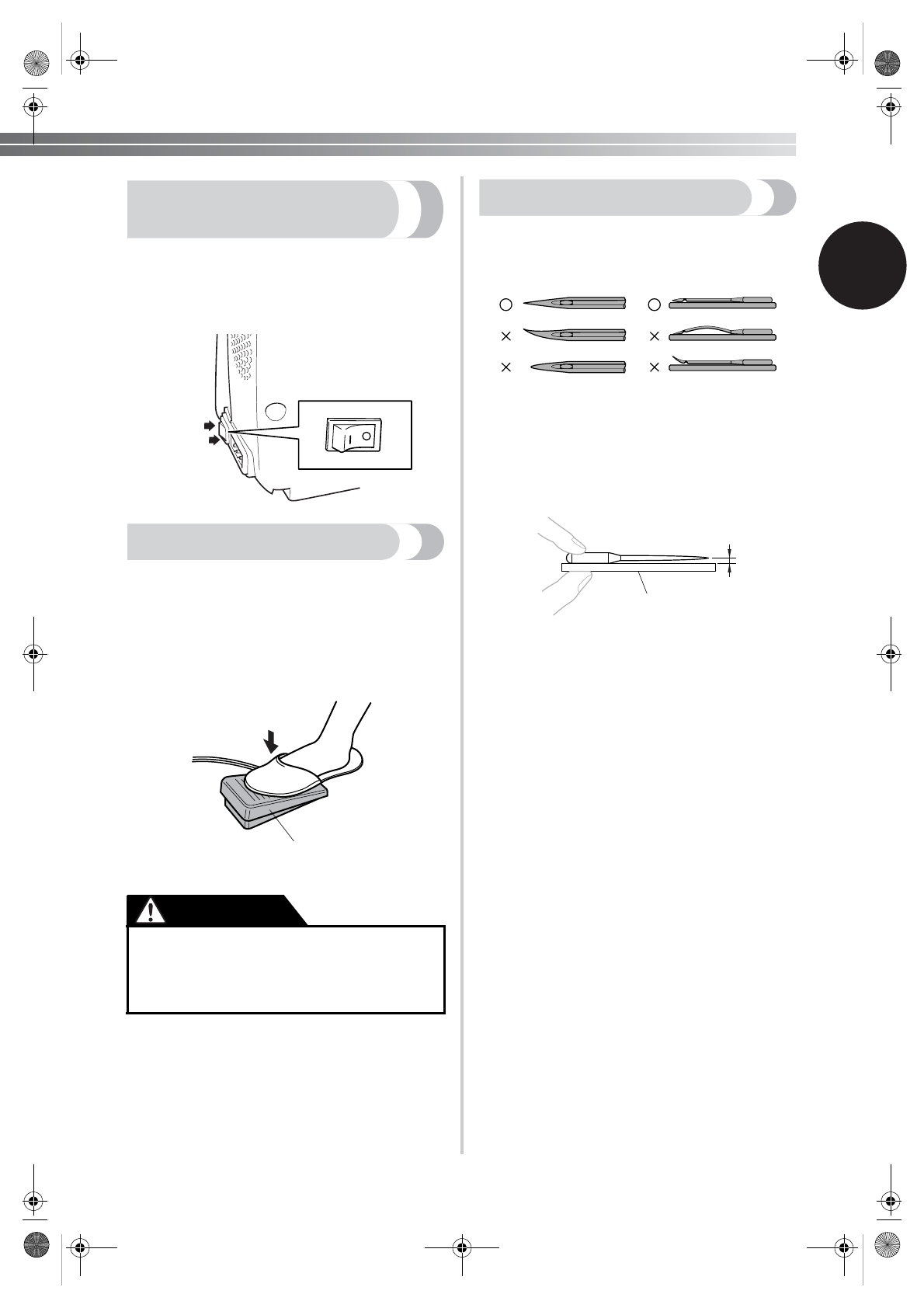 I
O