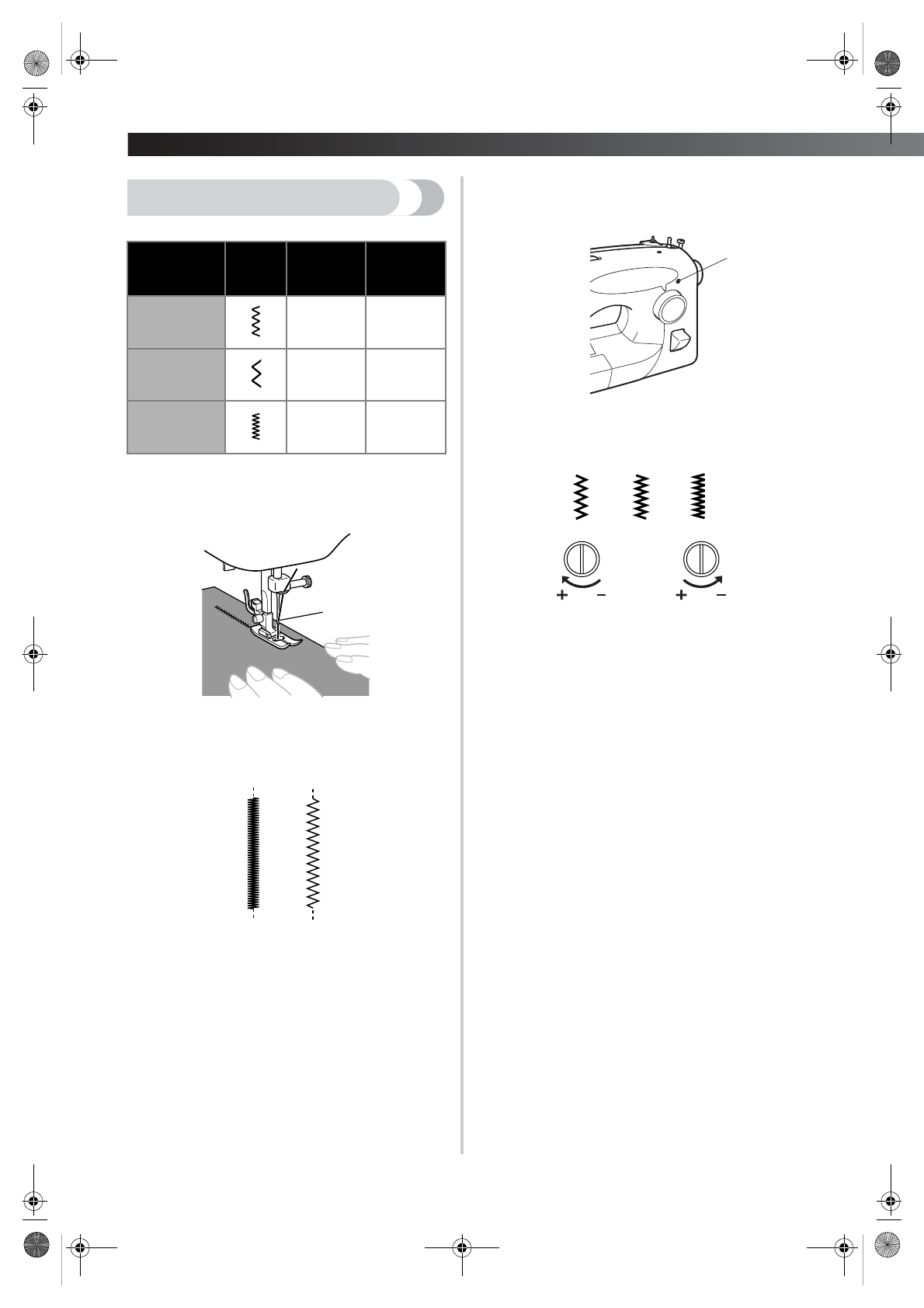 + −

+ −