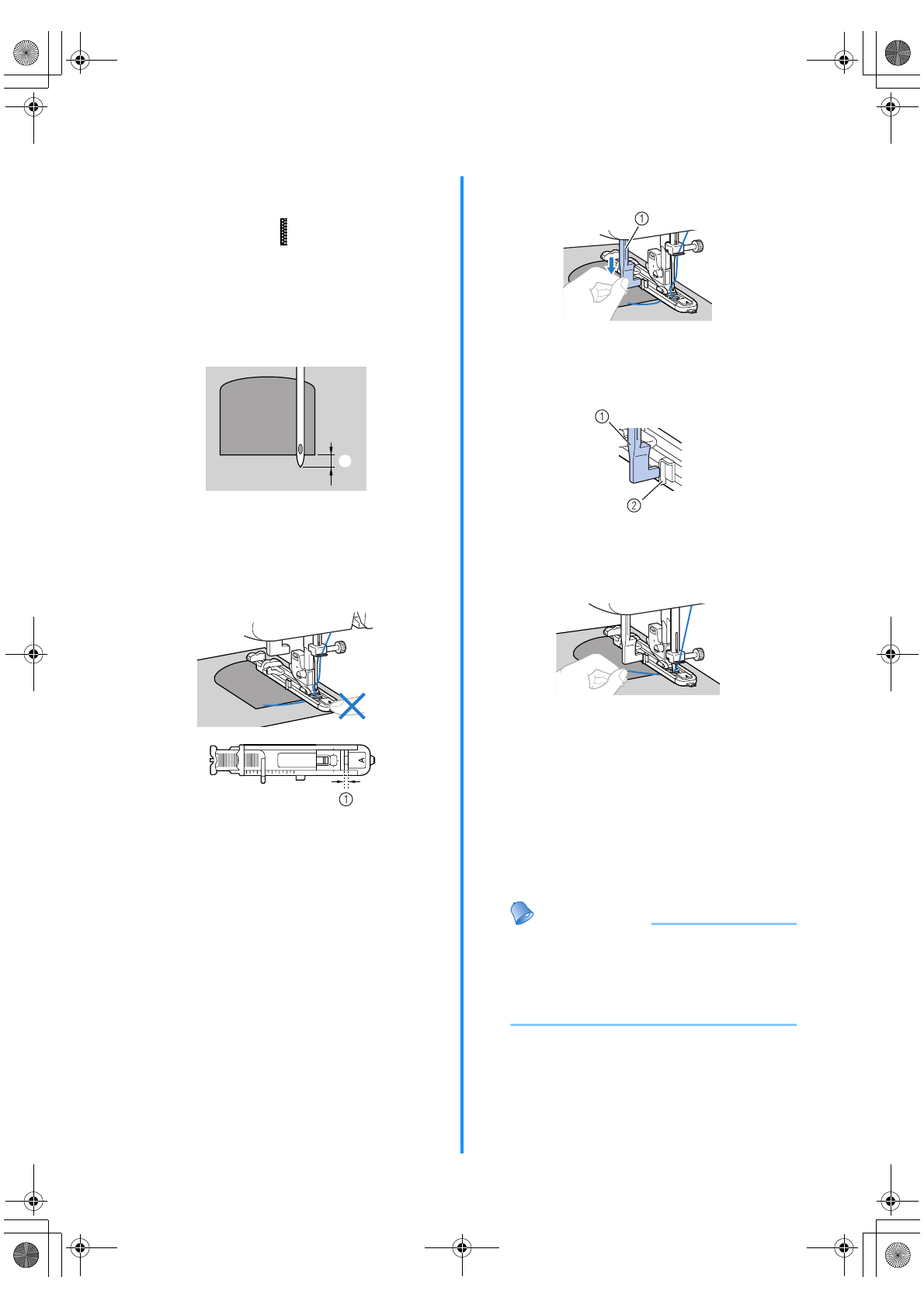 ①

①

②

A

①