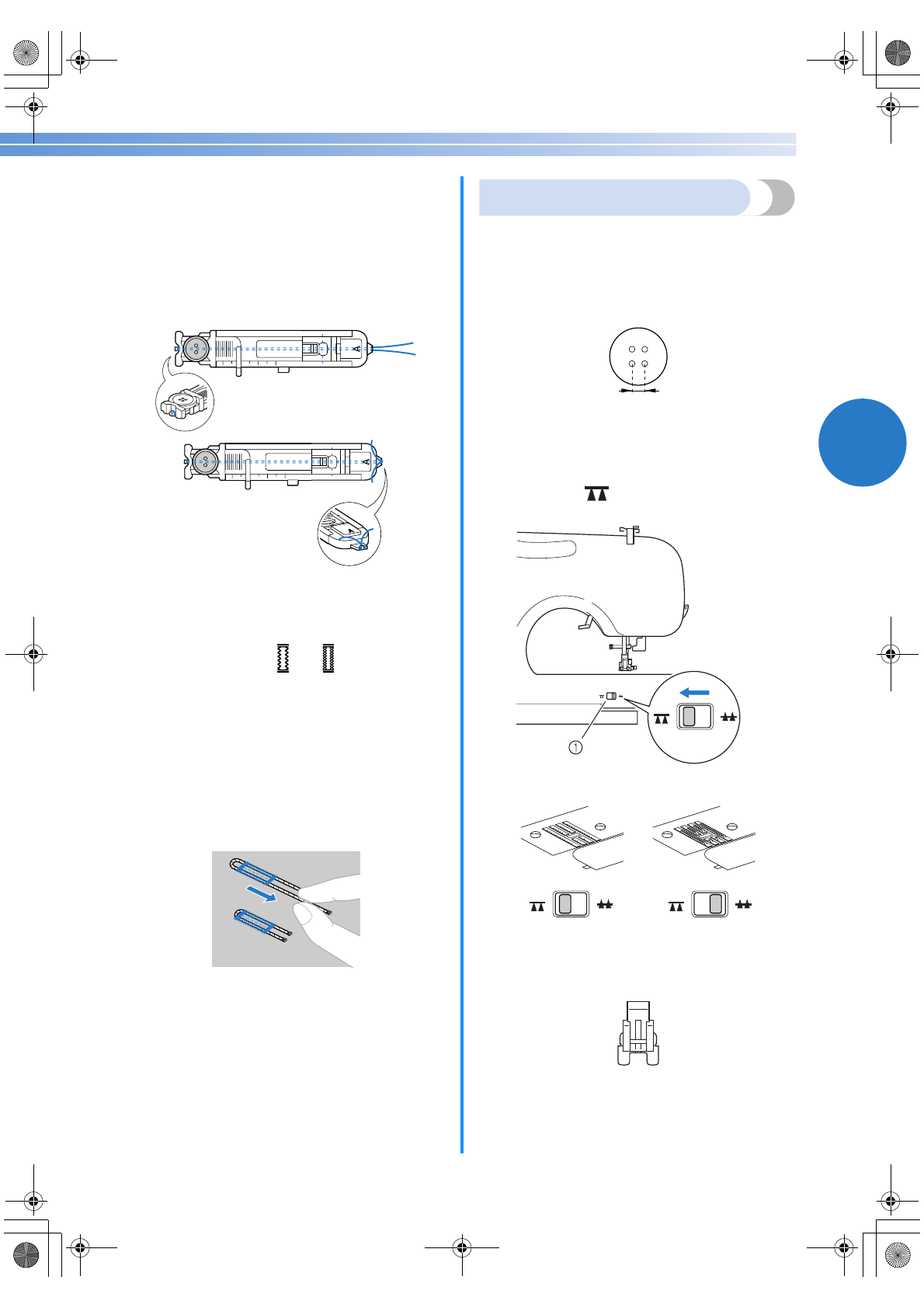 ①