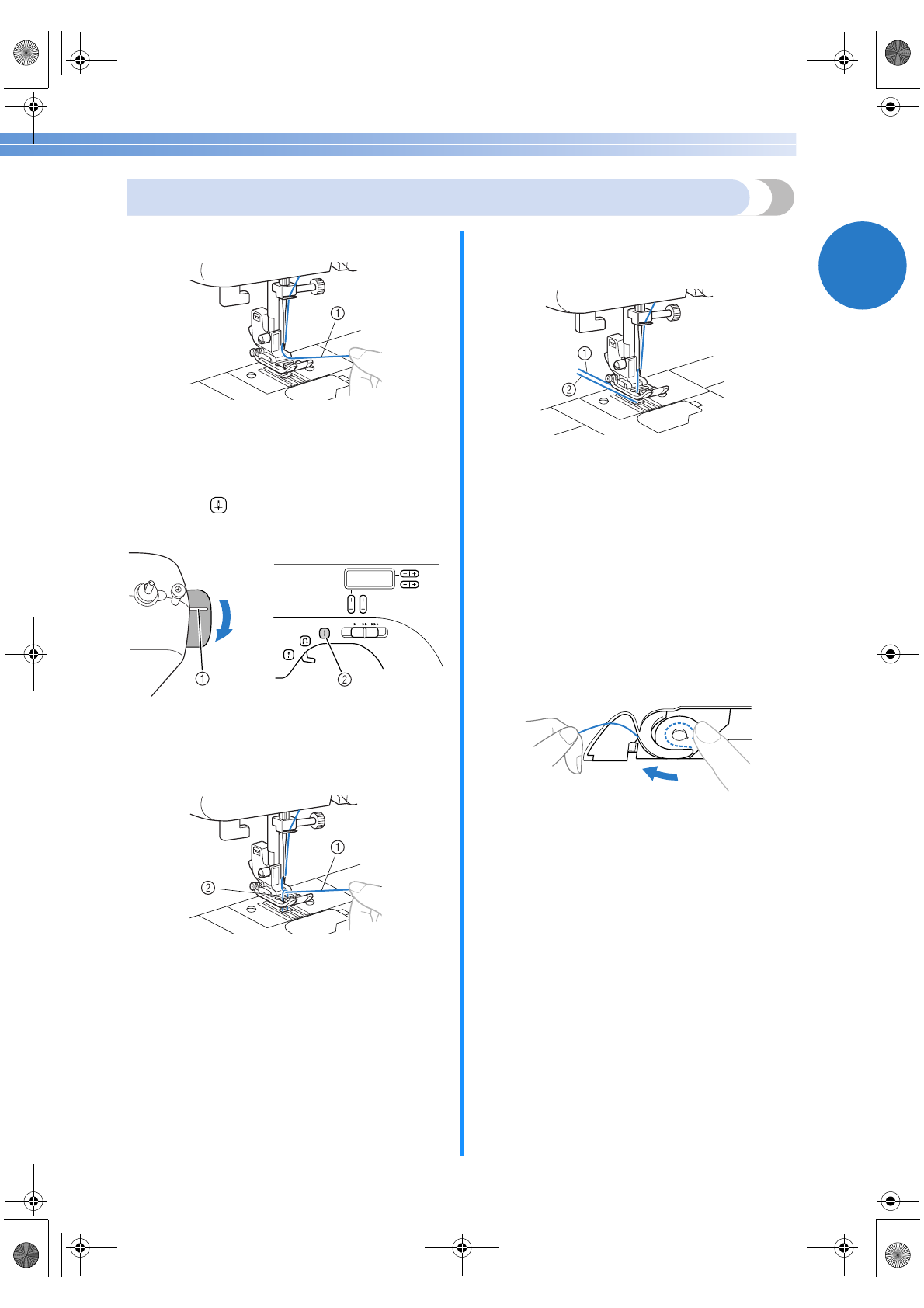 ①

①
②

①
②

①
②