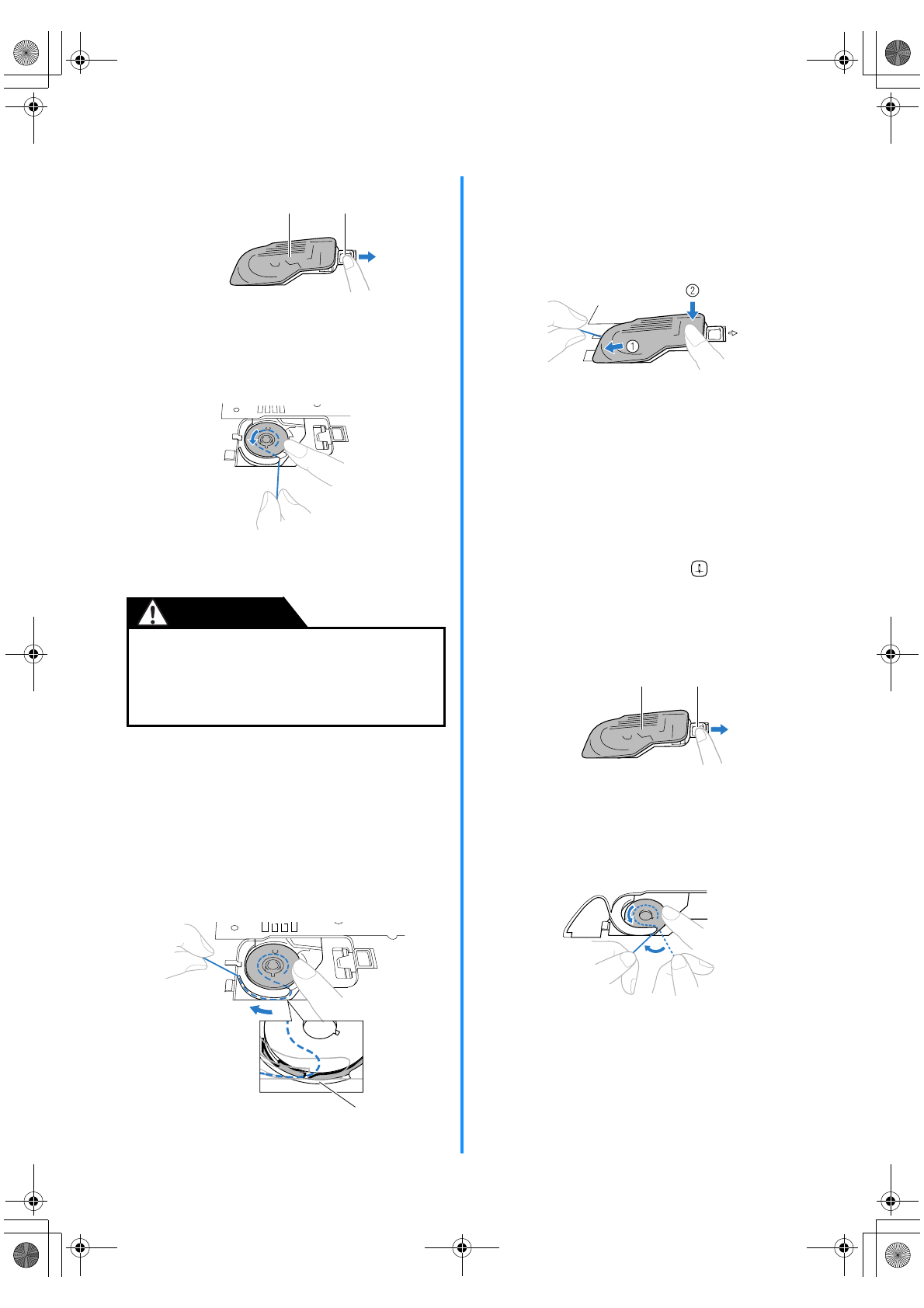 ②
①