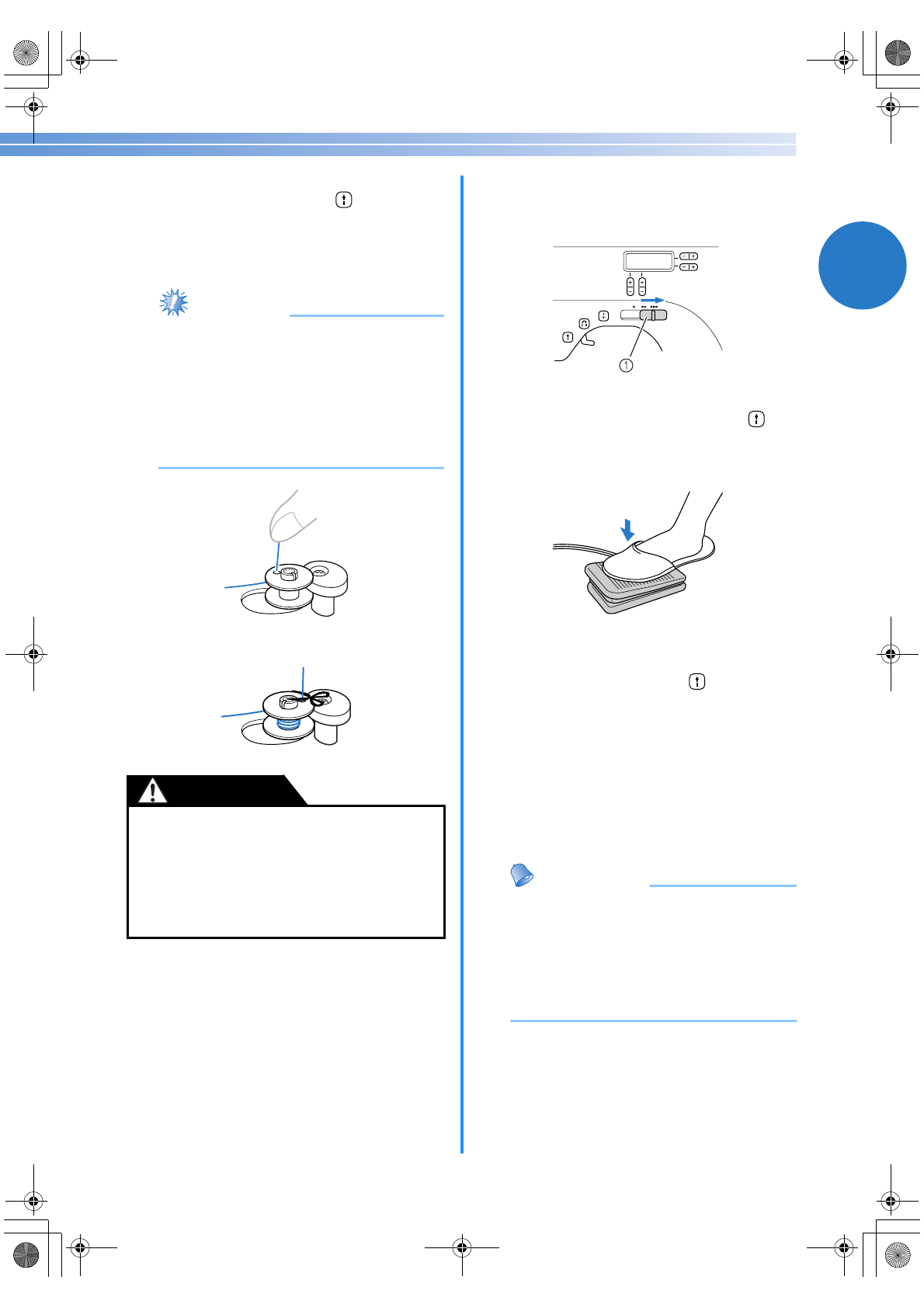 ①