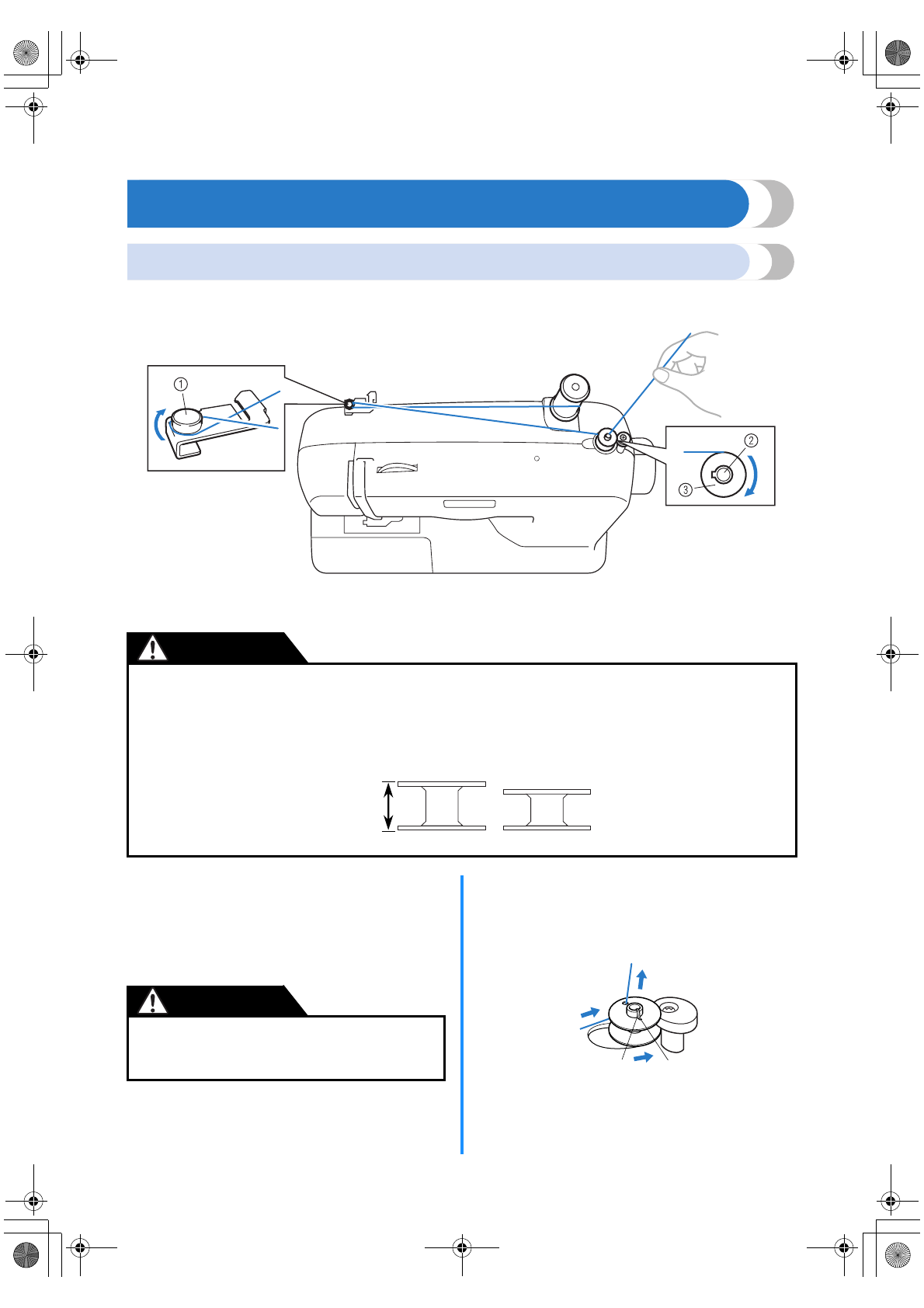 ①

②

③