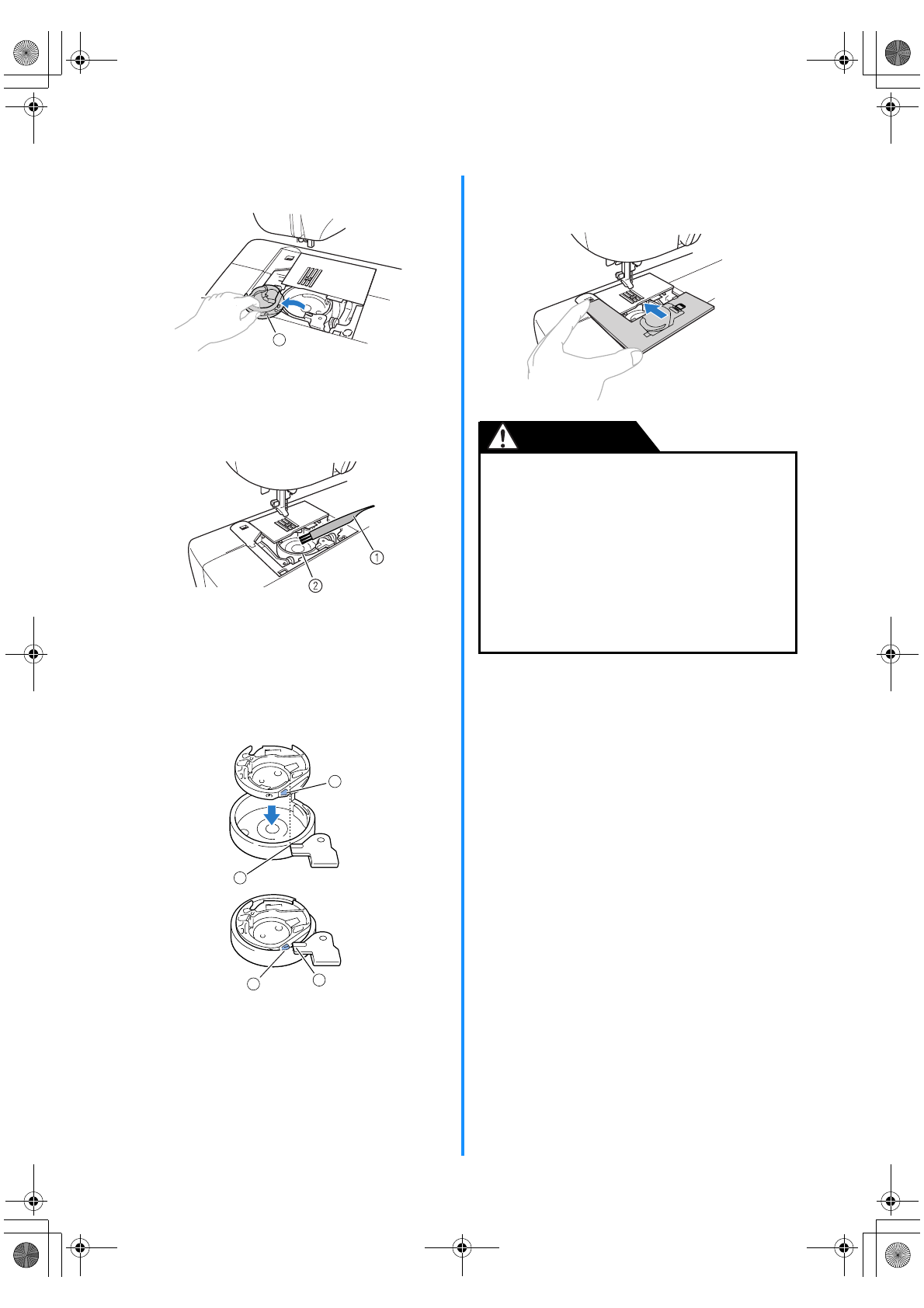 ①

②