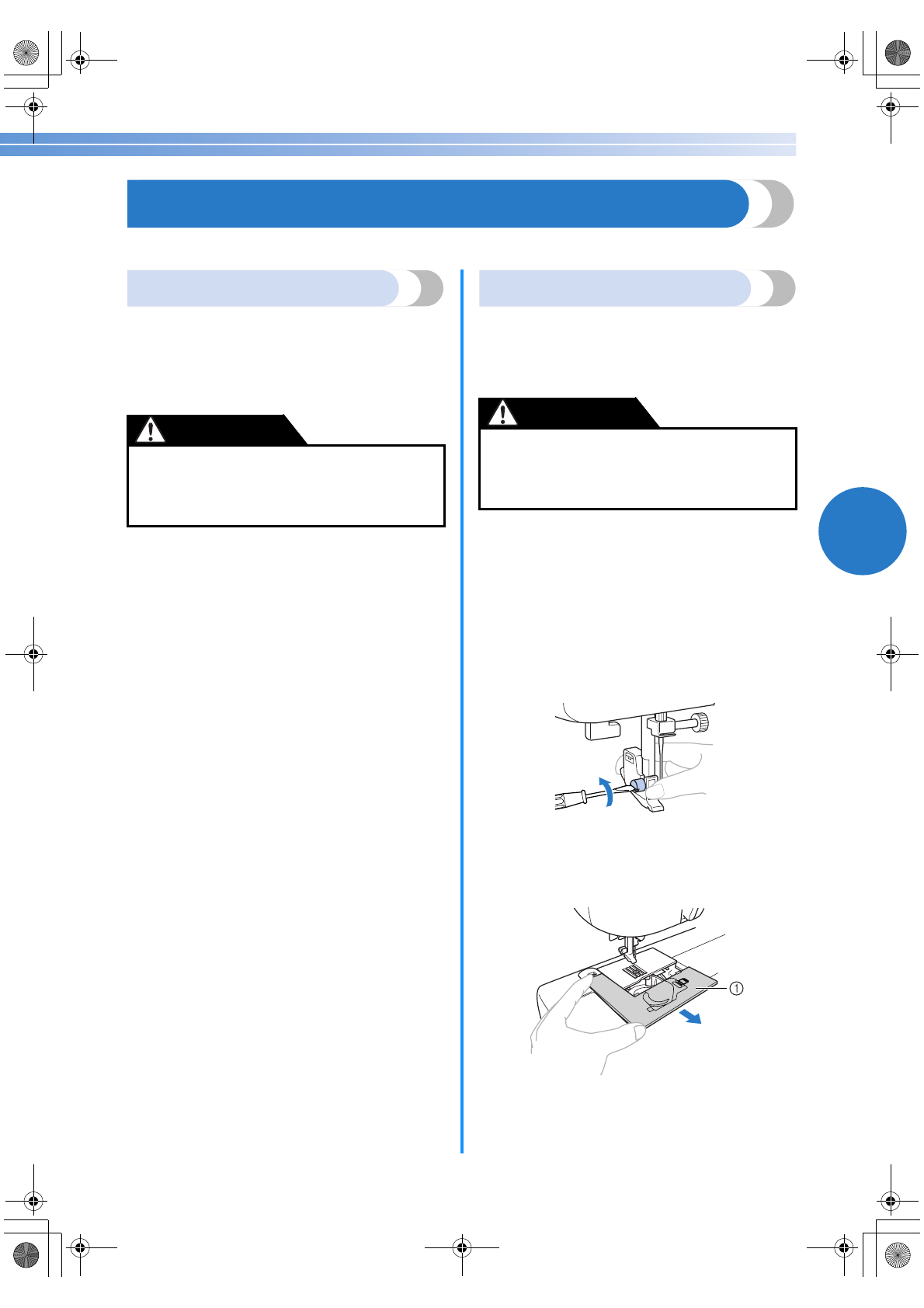 ①