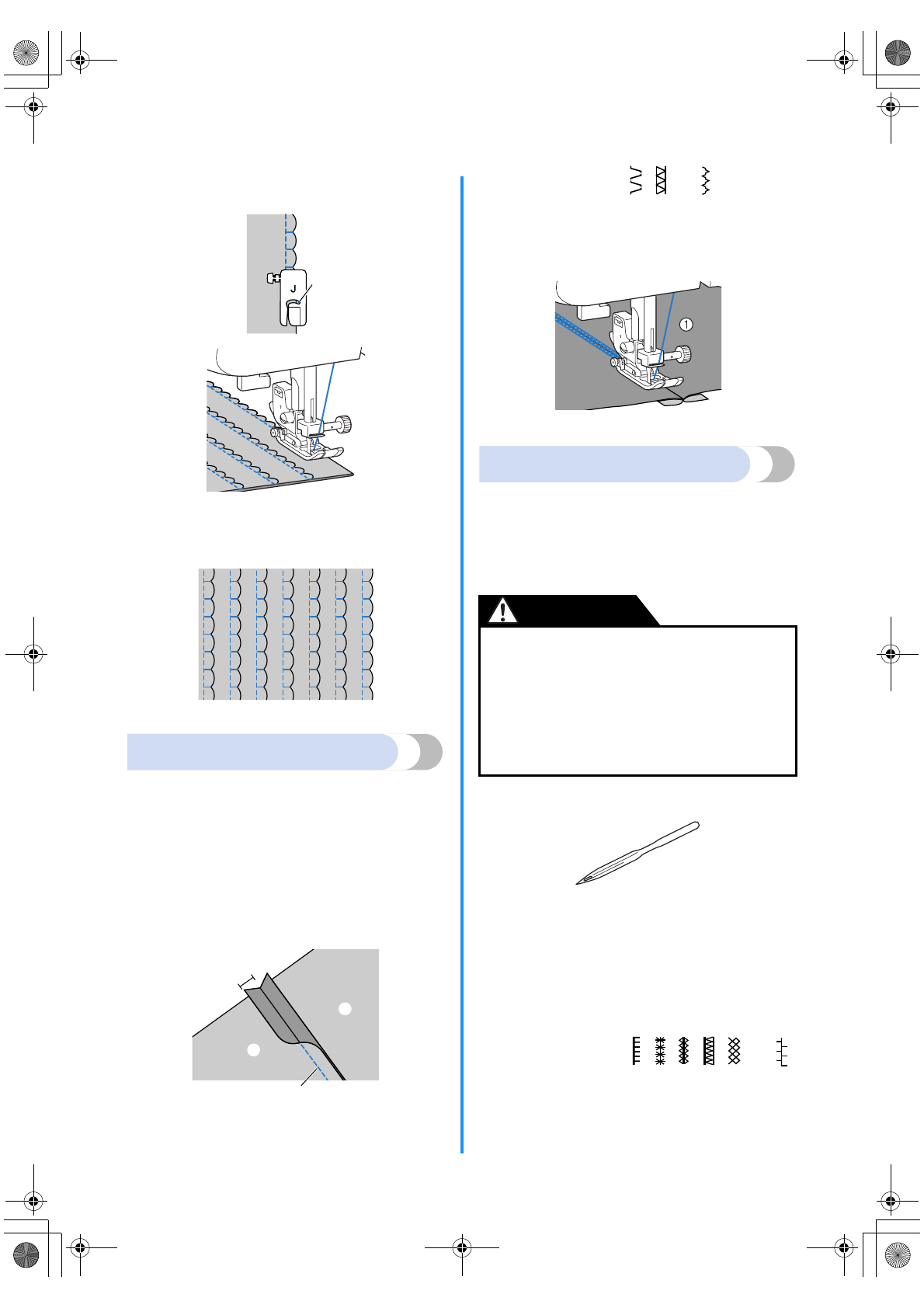 J

①