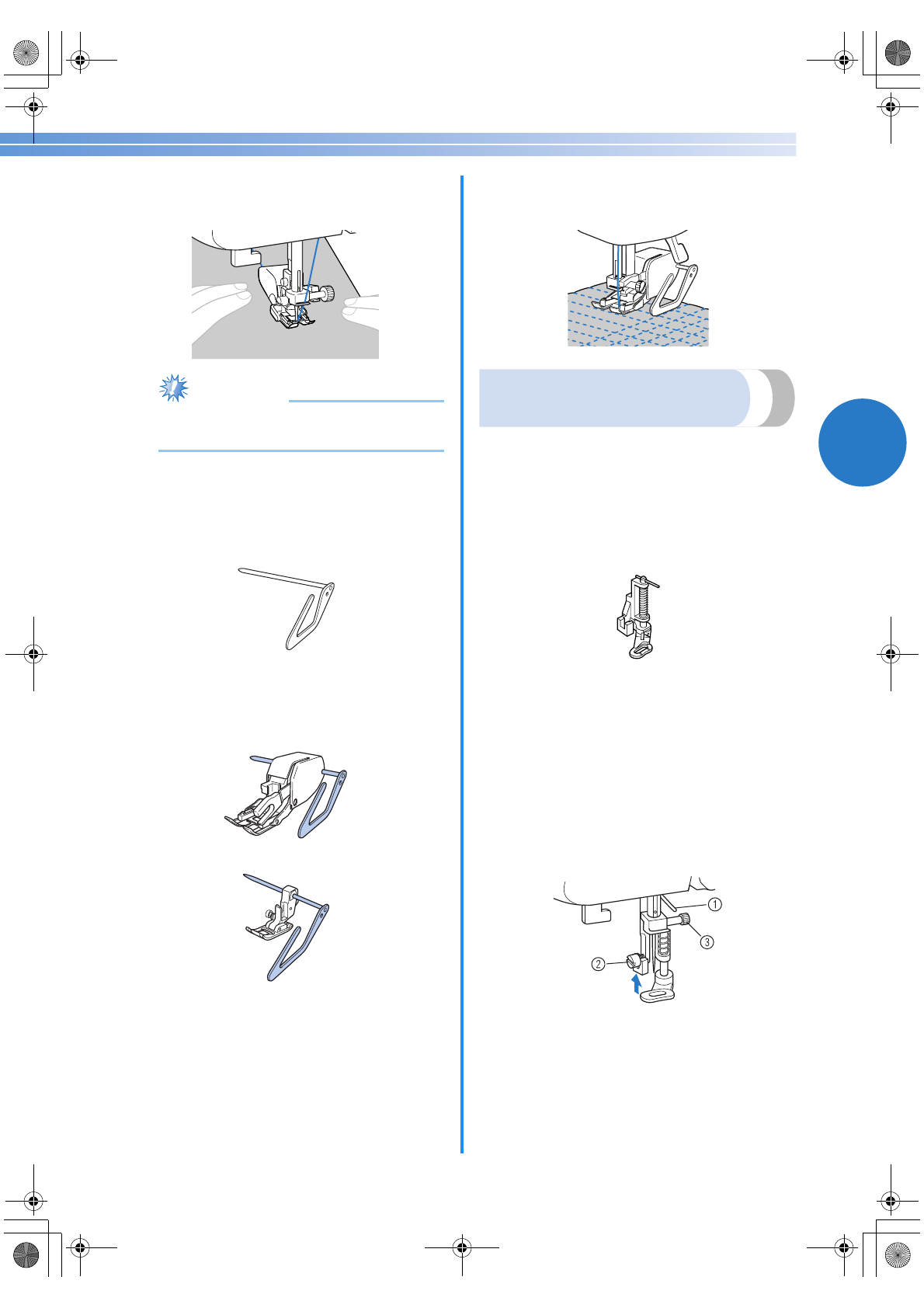 ①

③

②