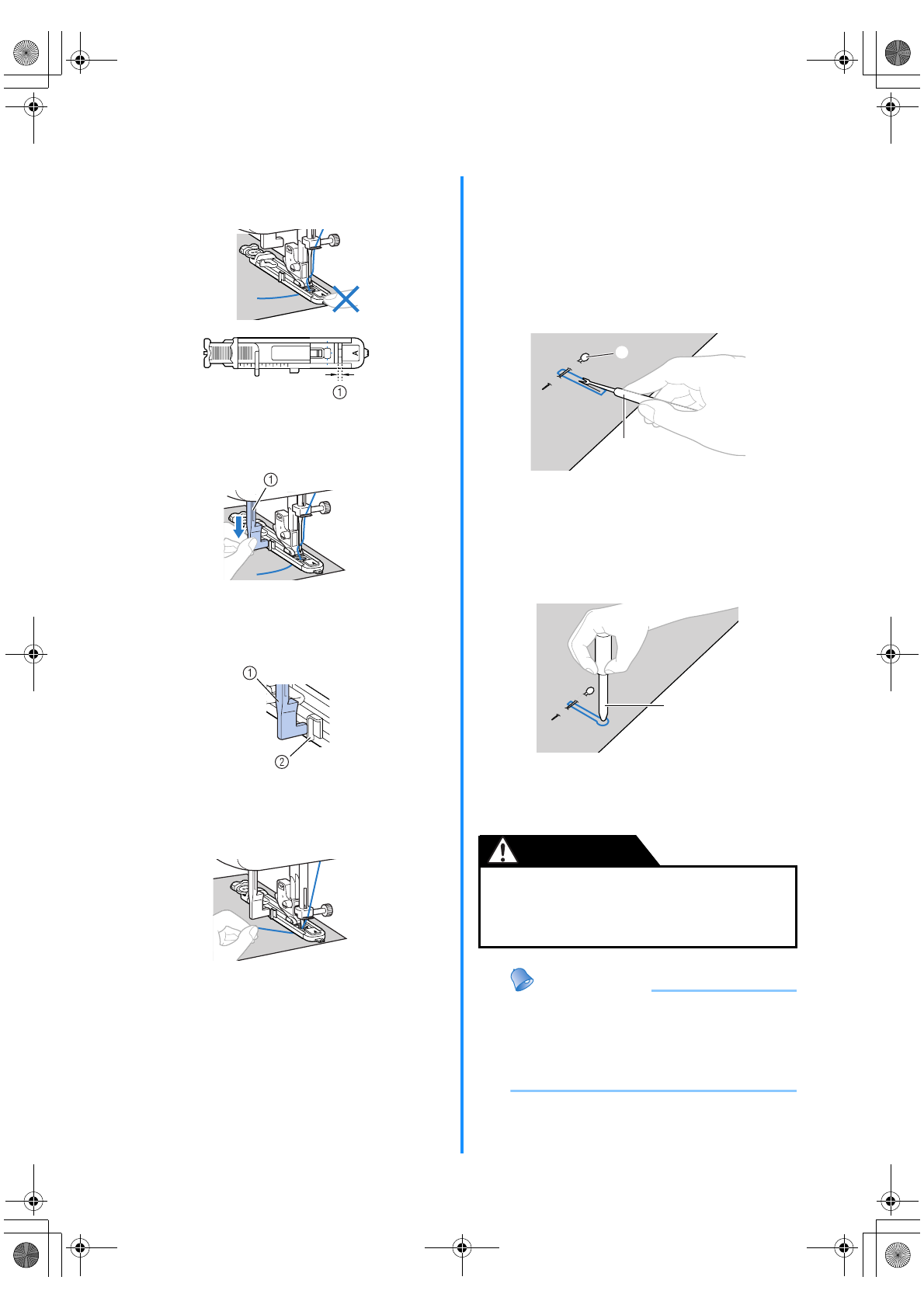 A

①

①

①

②