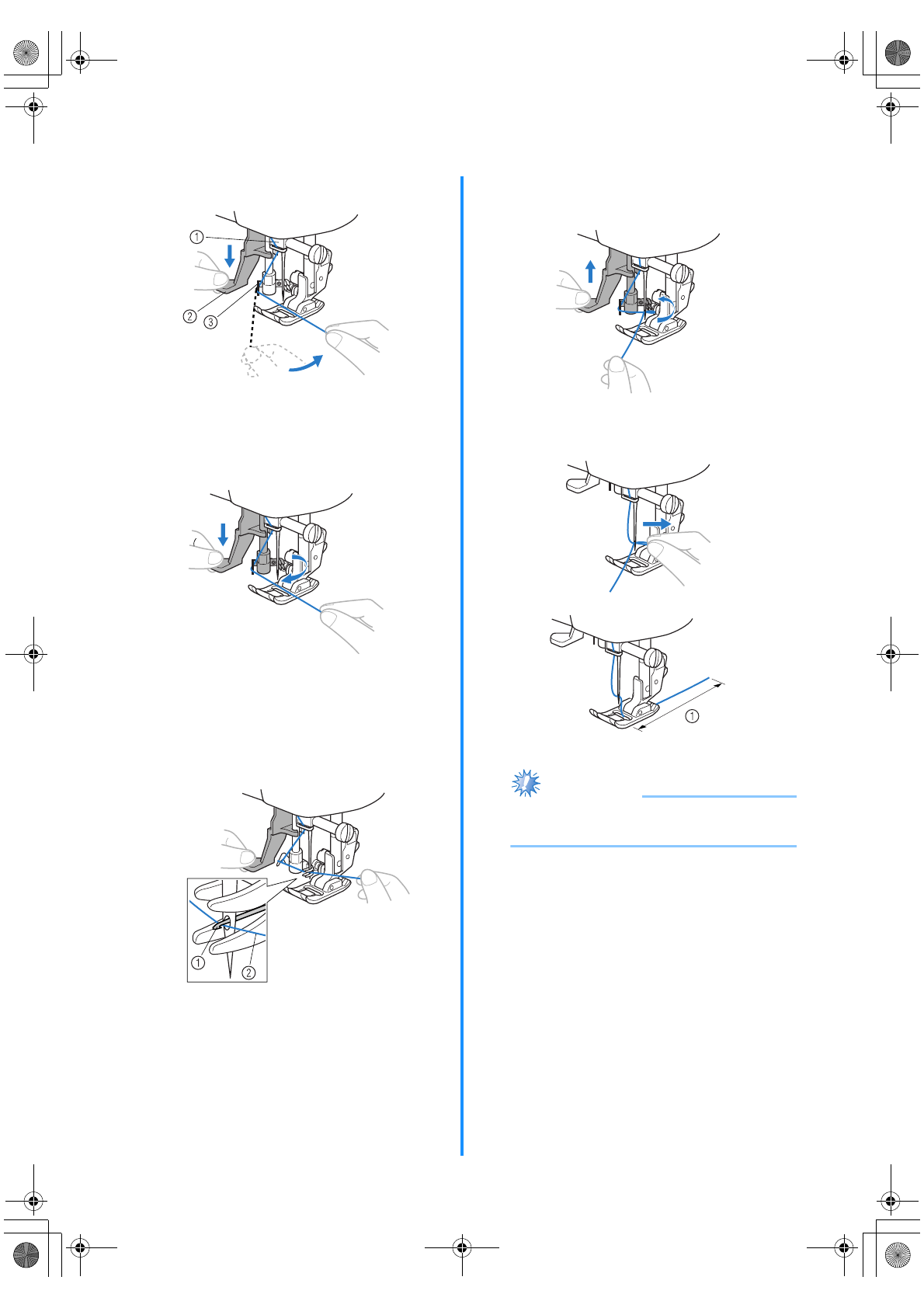 ①
②
③

①
②

①