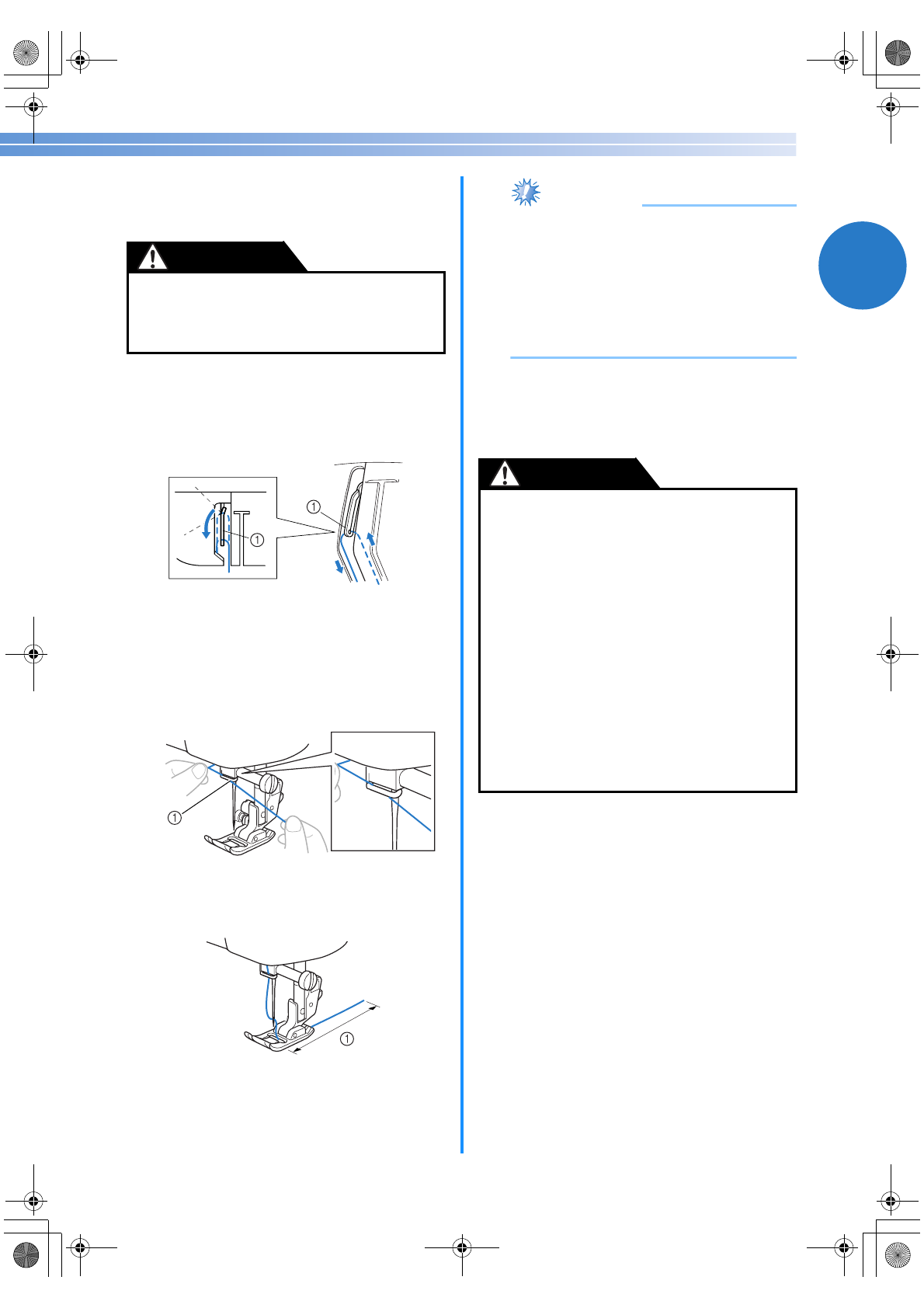 ①

①

①

①