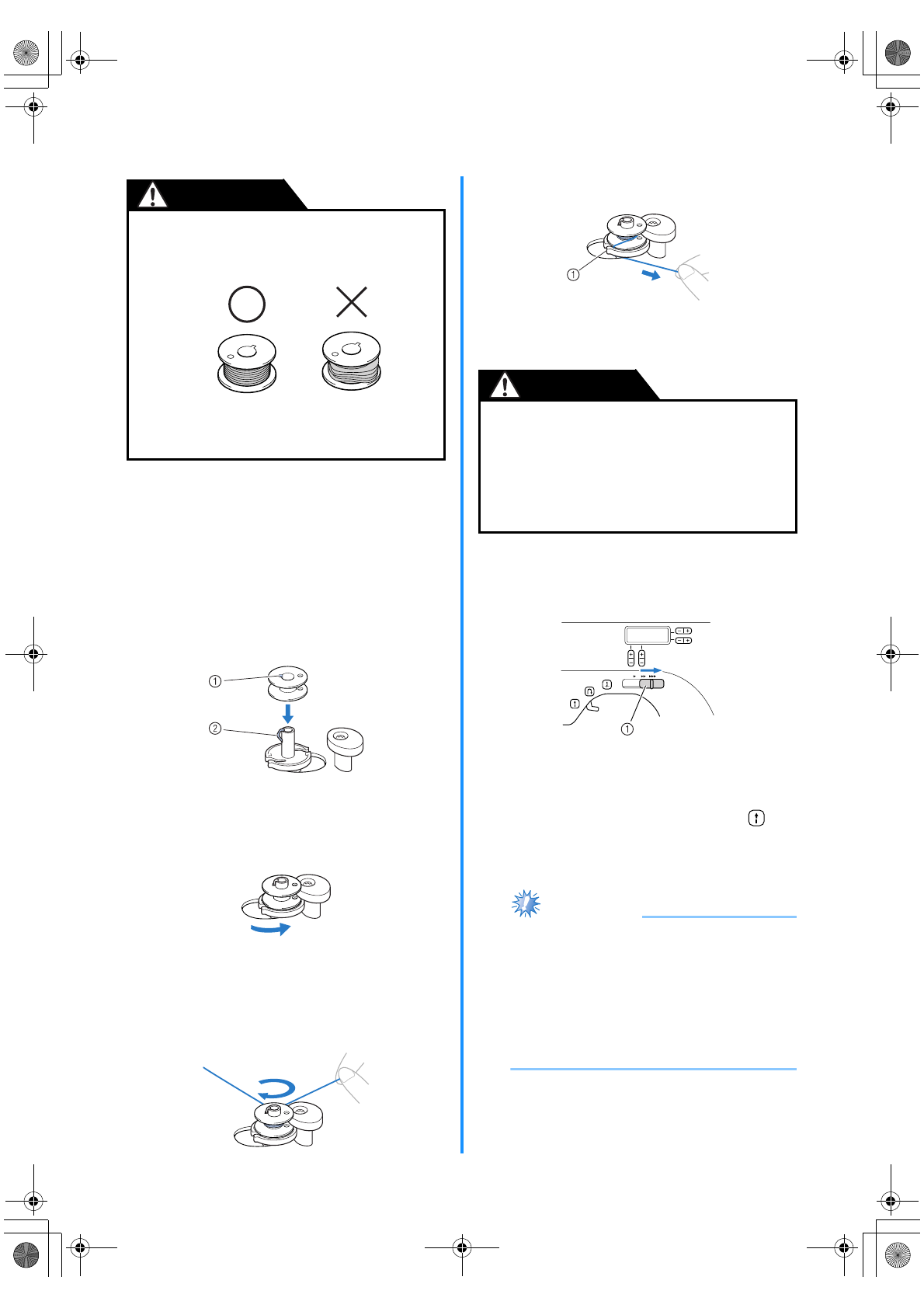 ①

①

②

①