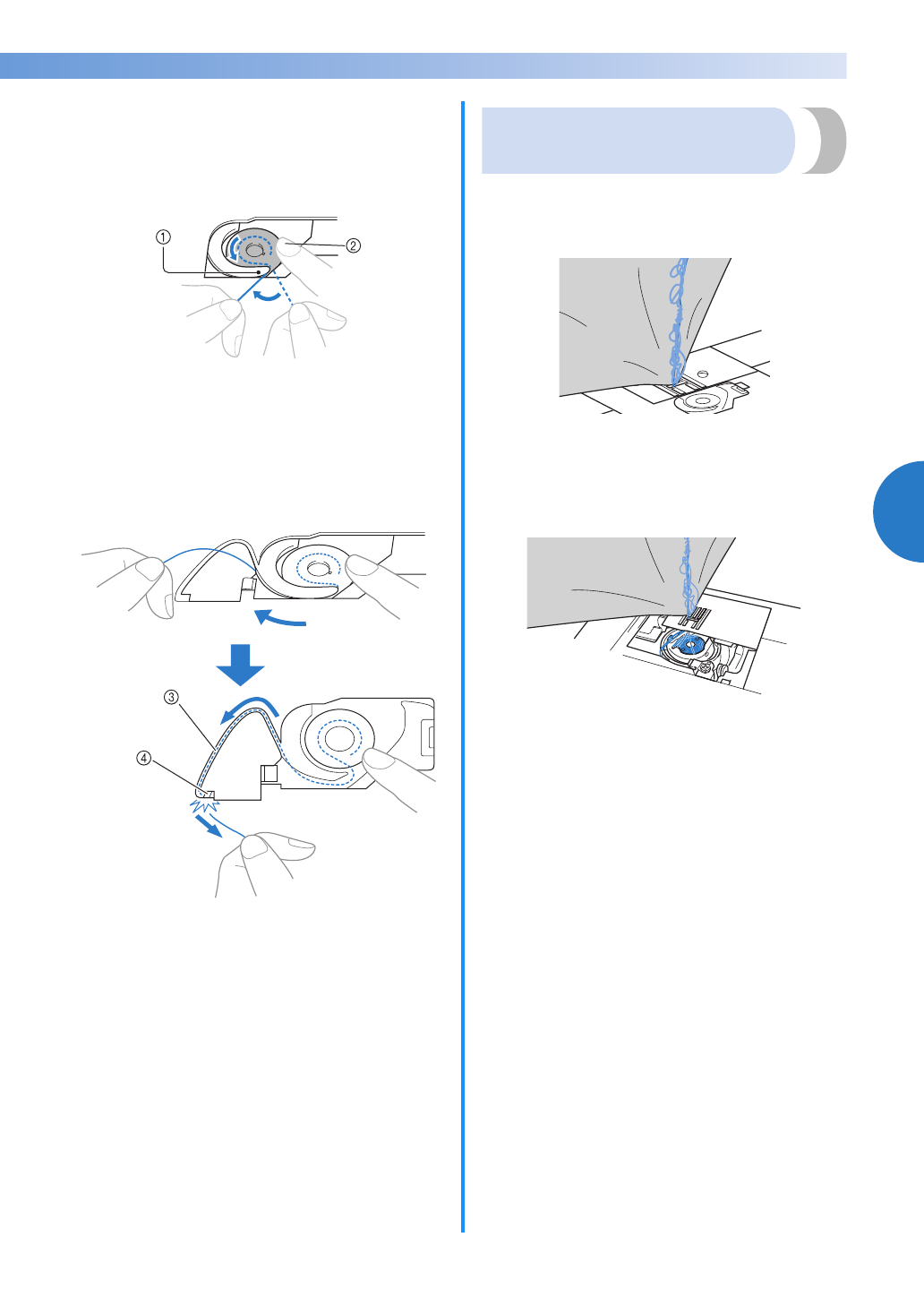 ①
②

③
④