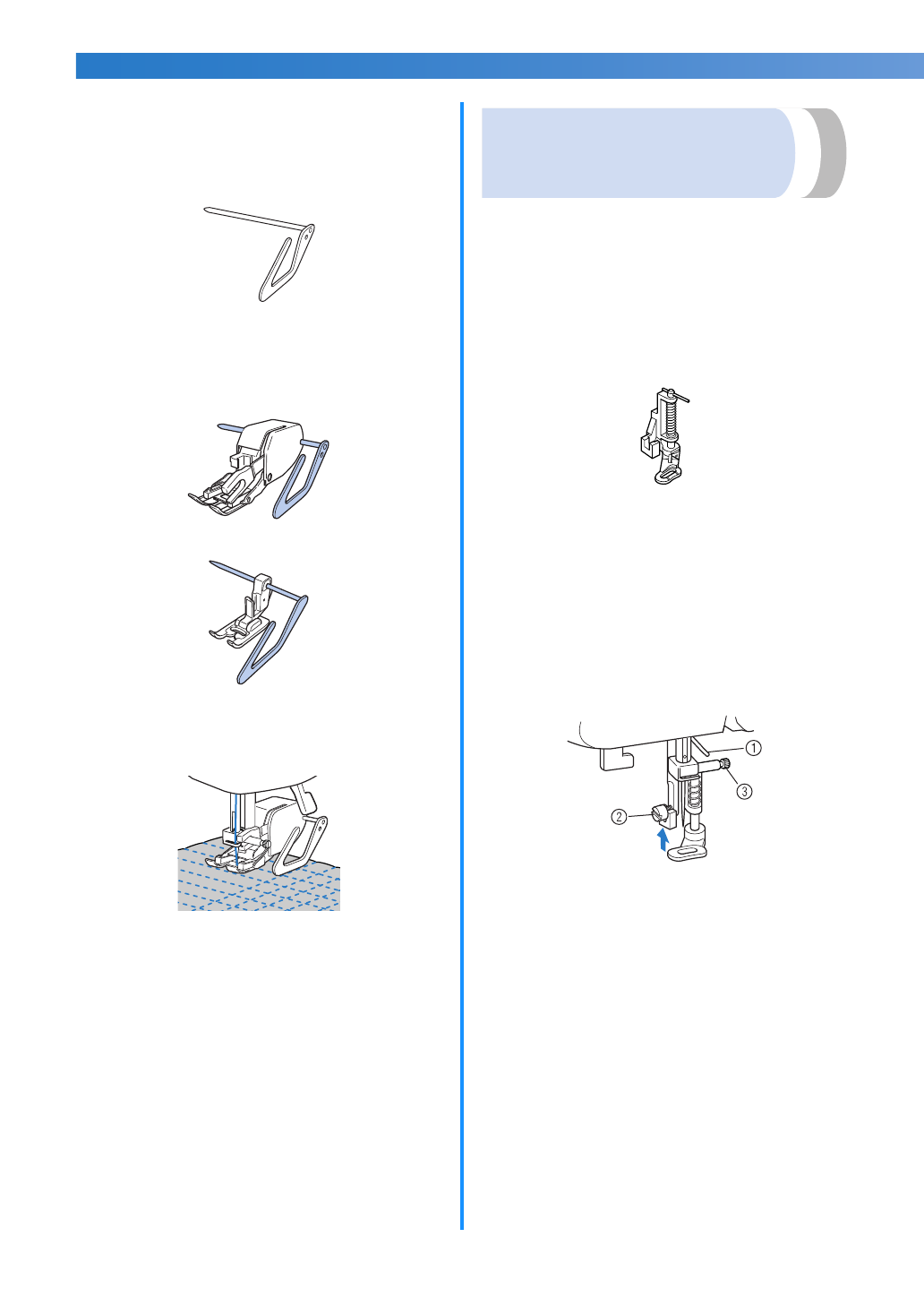 ①

③

②