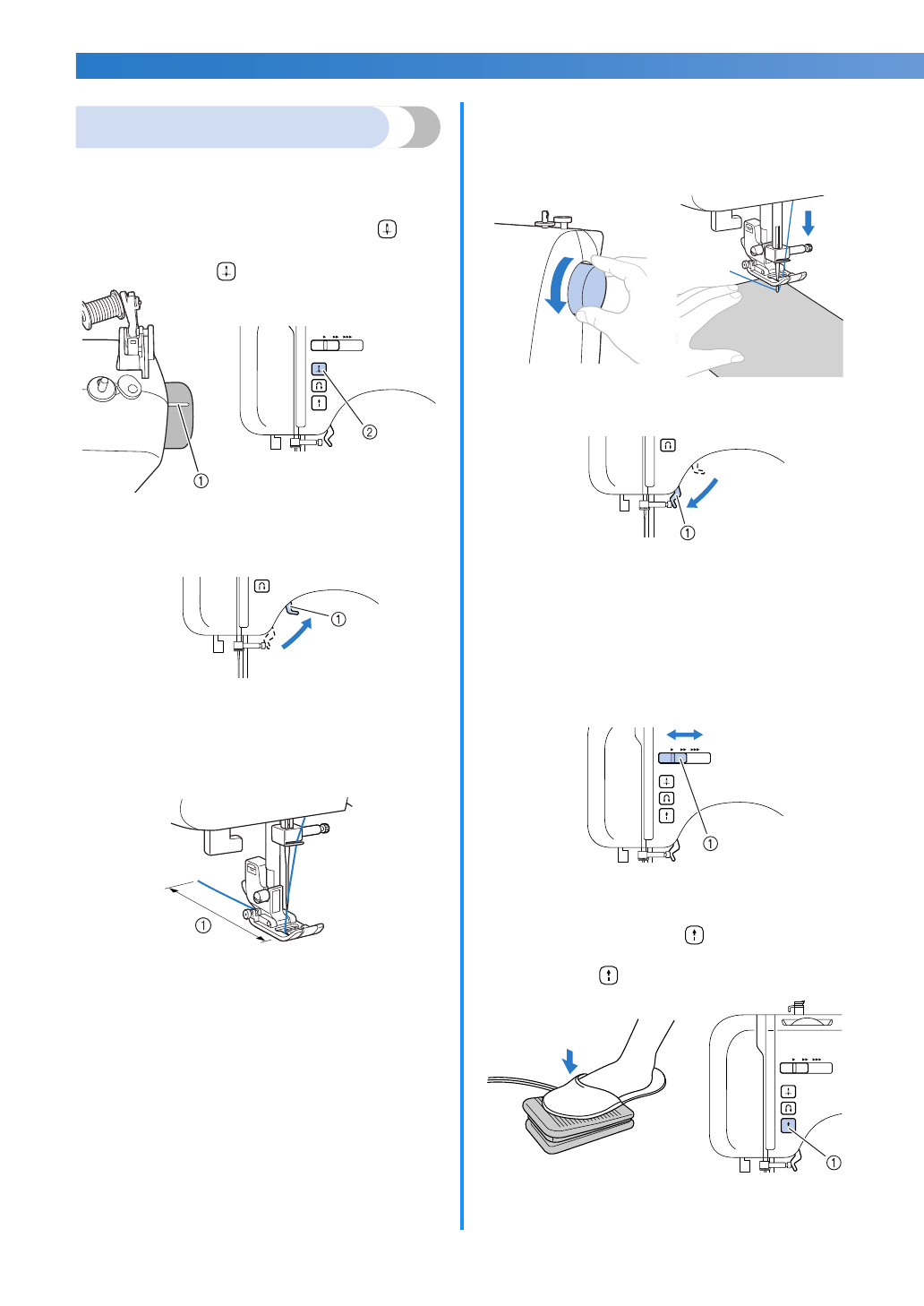 ①

②

①

①

①

①

①