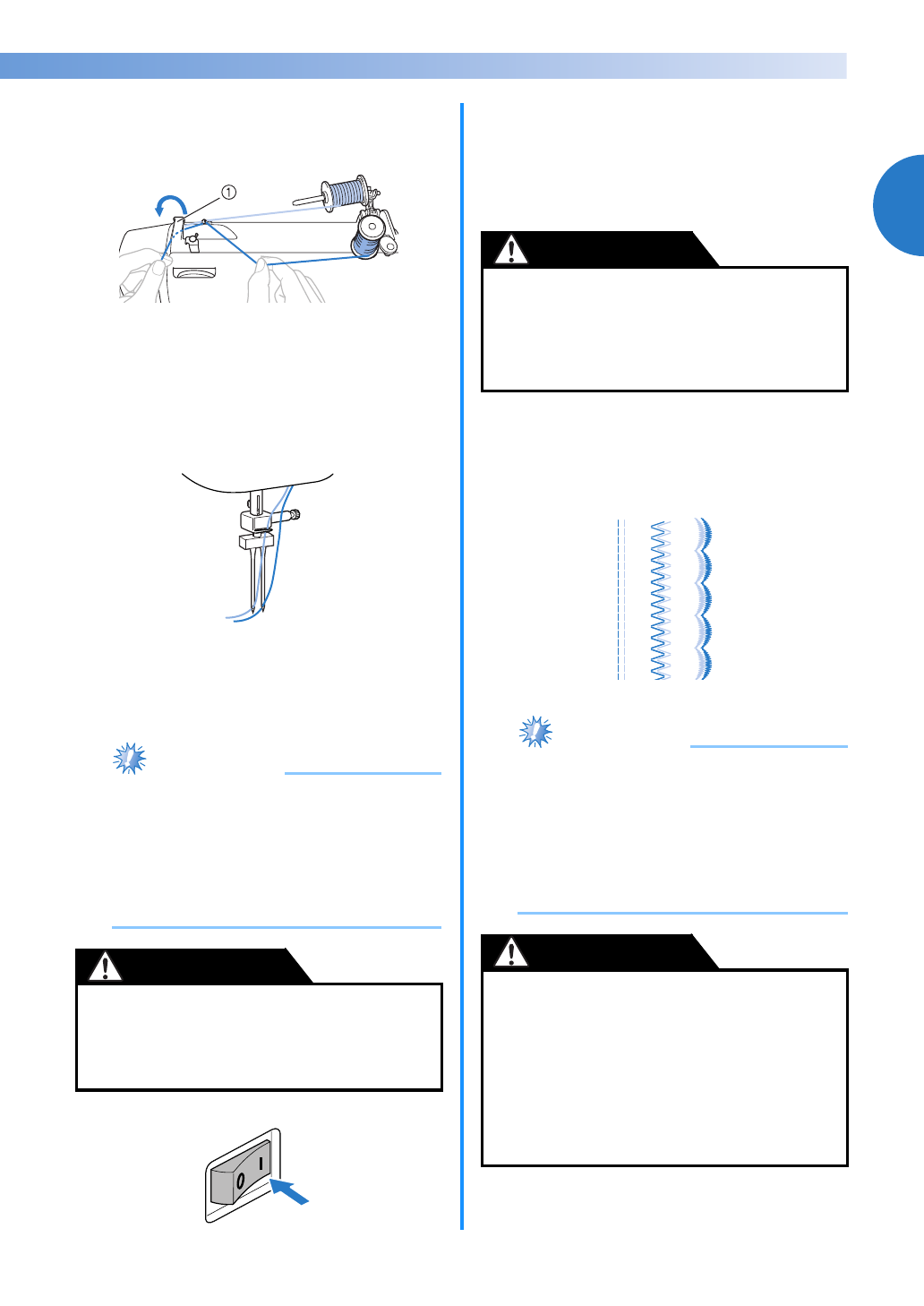 ①

0

I