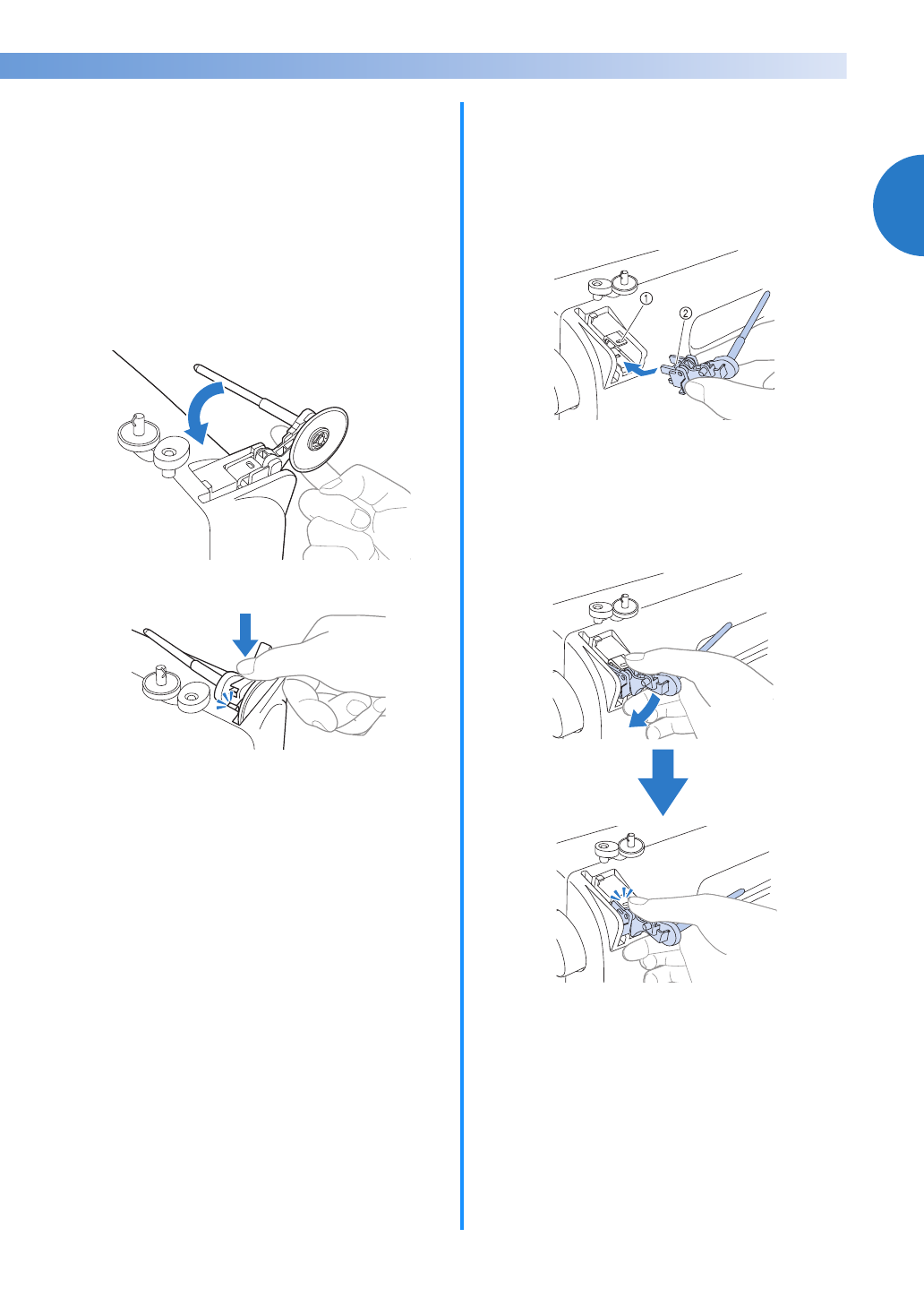 ①
②