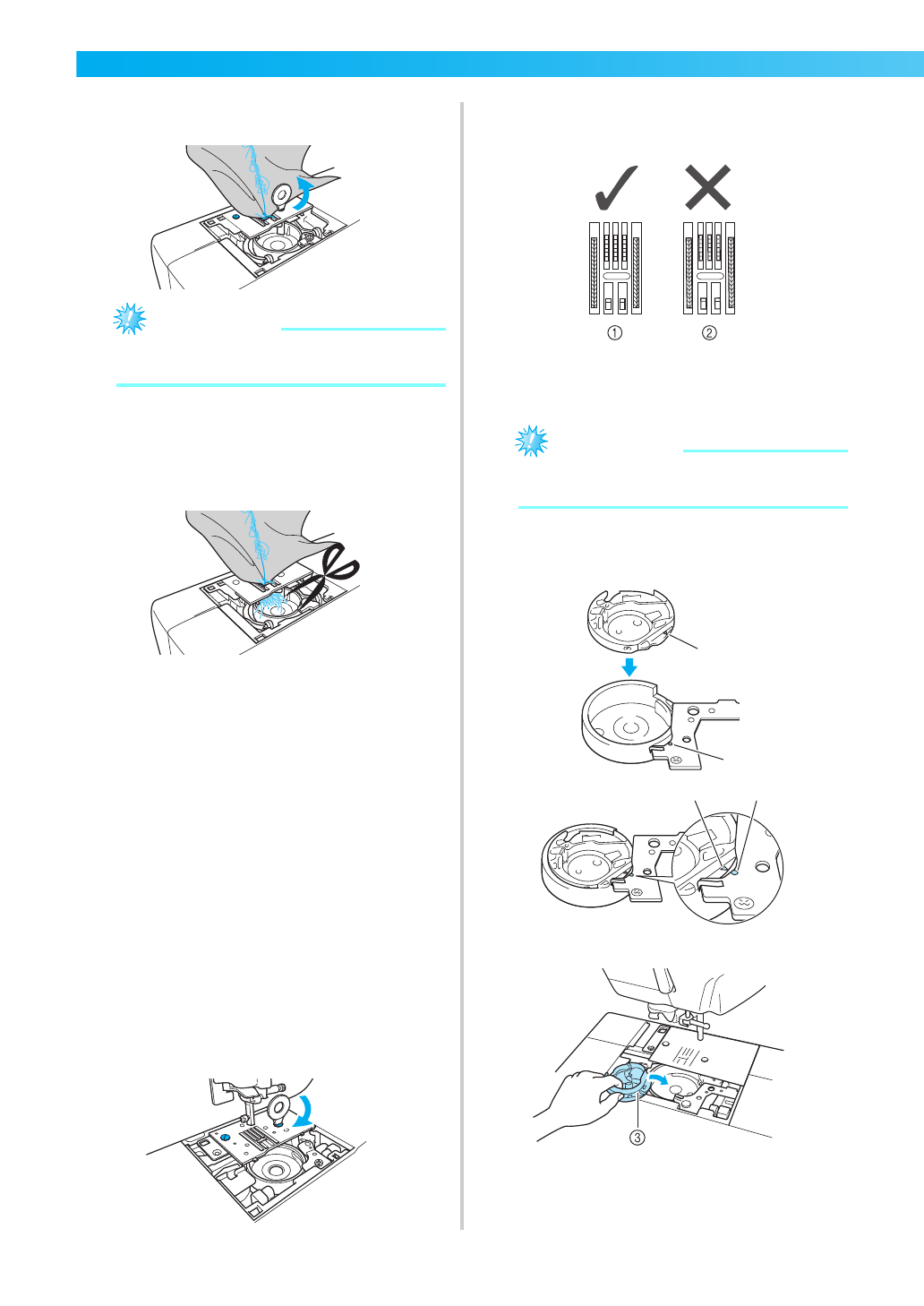 ①

②

③