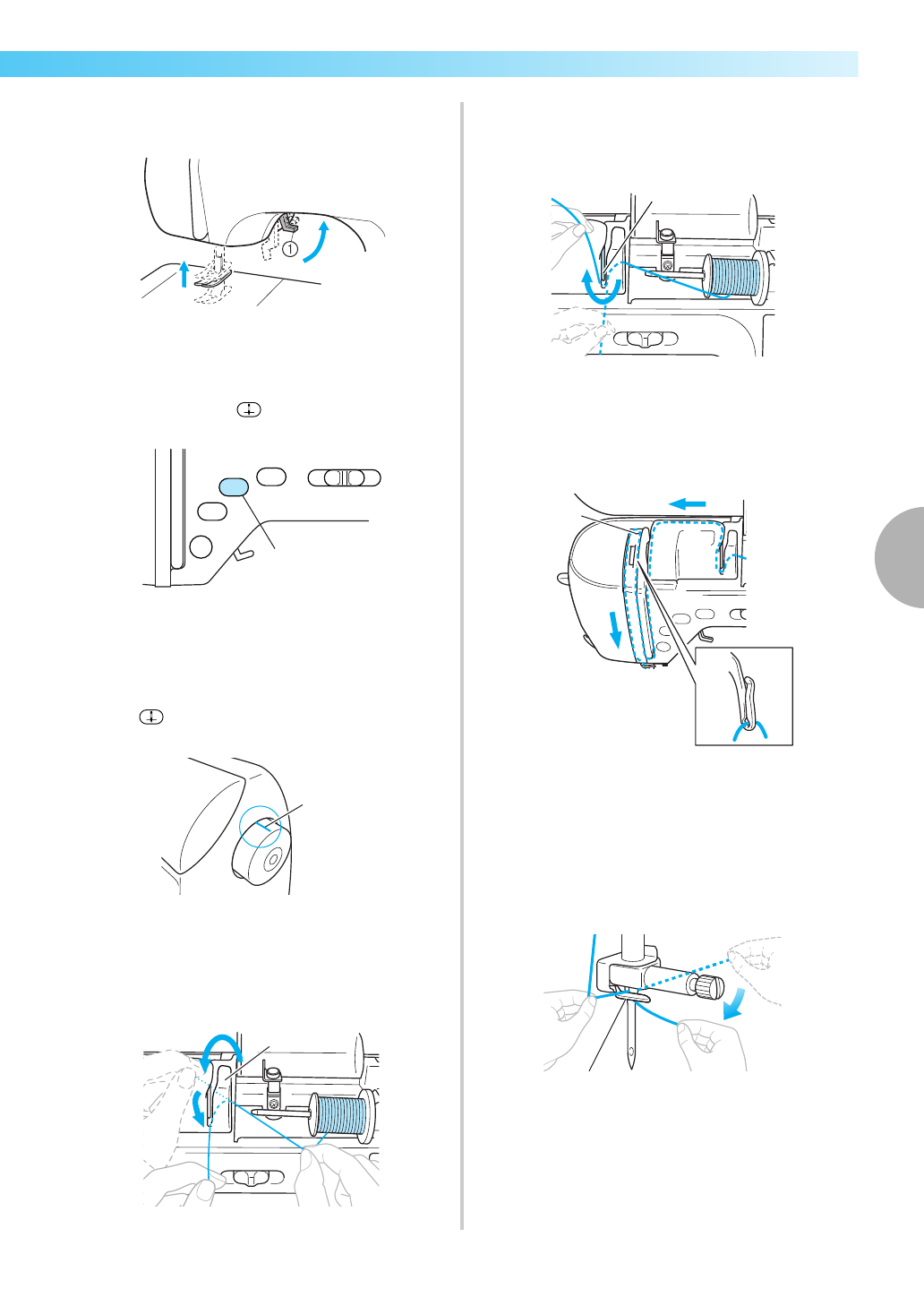 ①