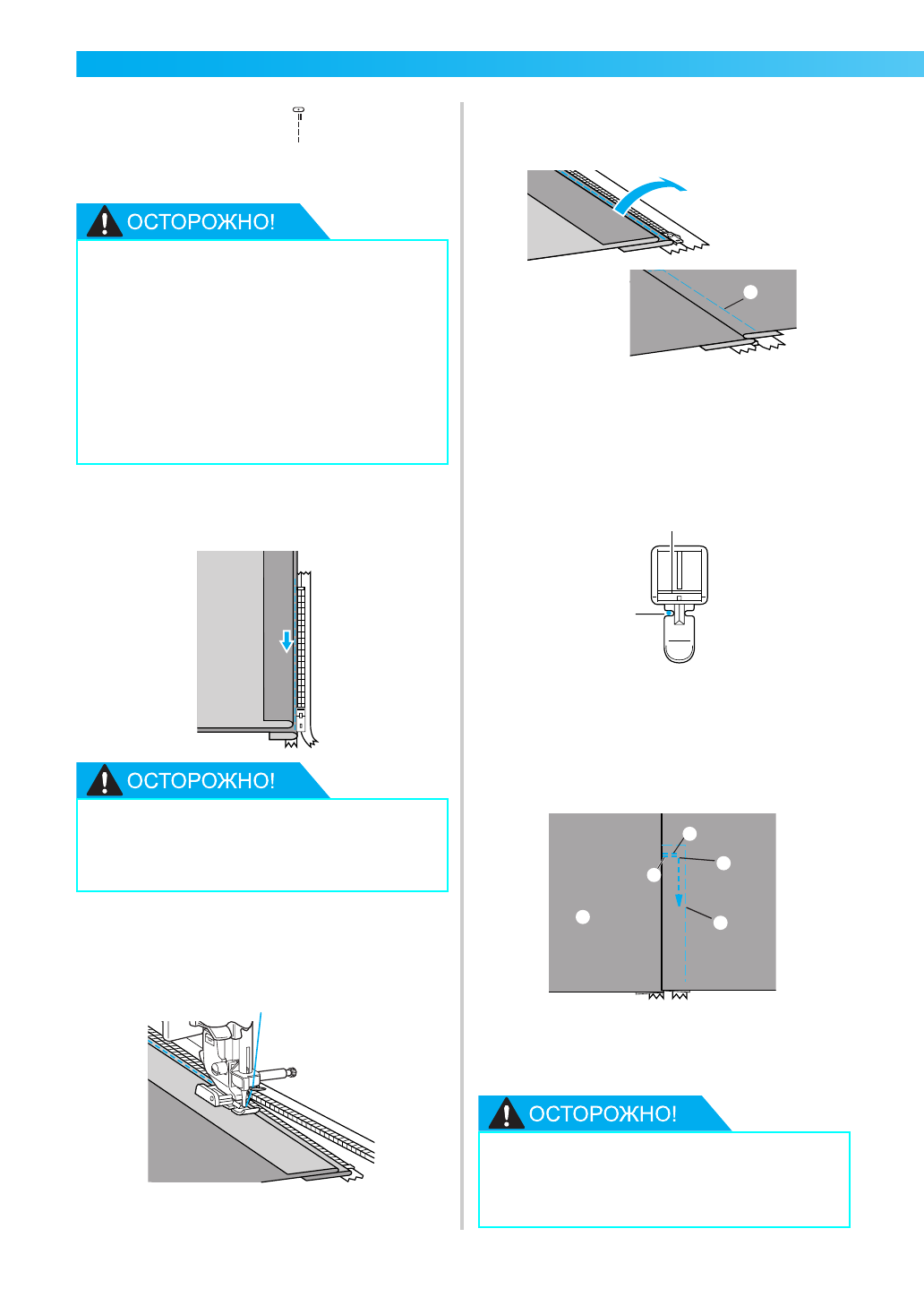 ОСТОРОЖНО!

ОСТОРОЖНО!

ОСТОРОЖНО!