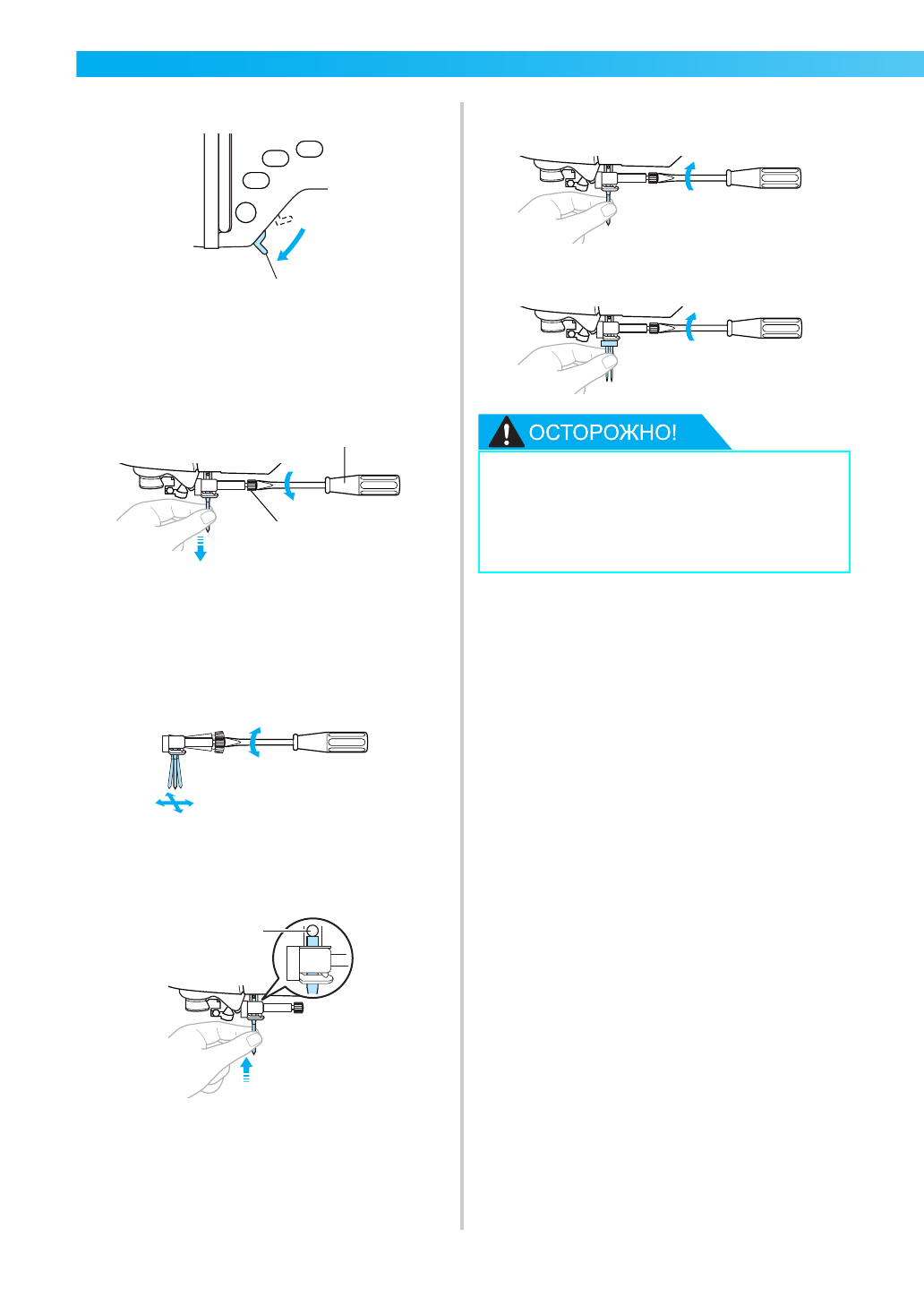 ОСТОРОЖНО!