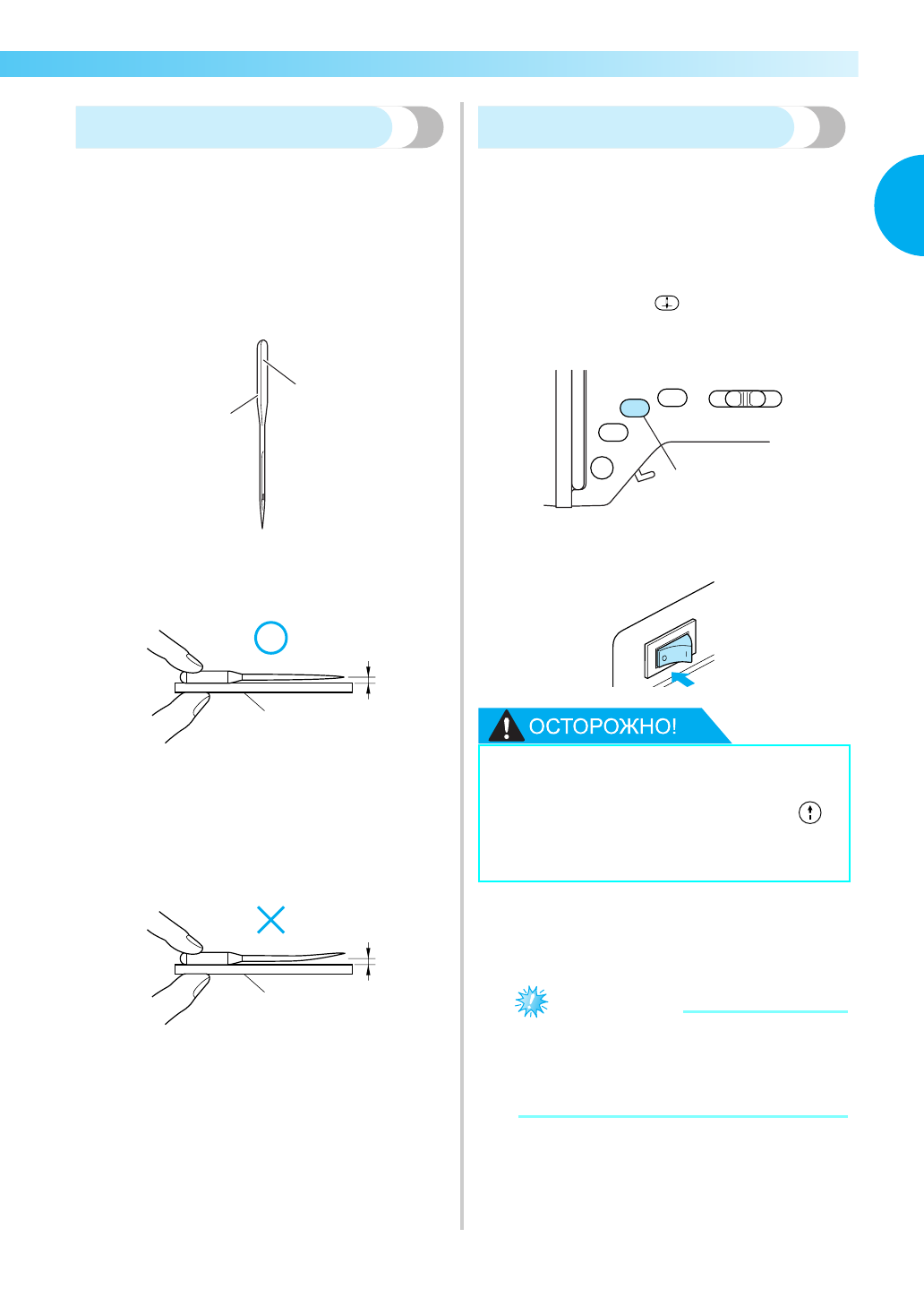 ОСТОРОЖНО!