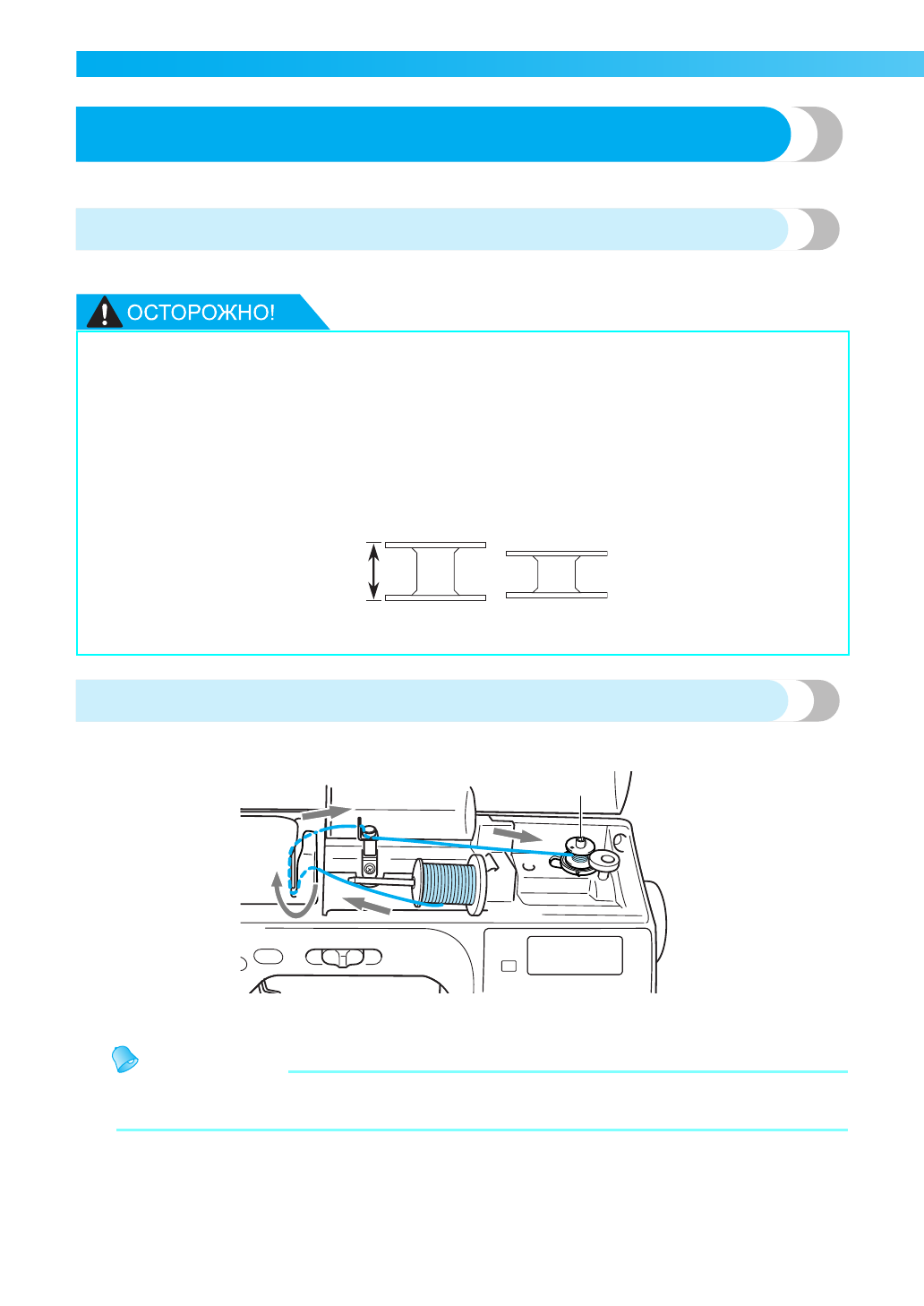 ОСТОРОЖНО!