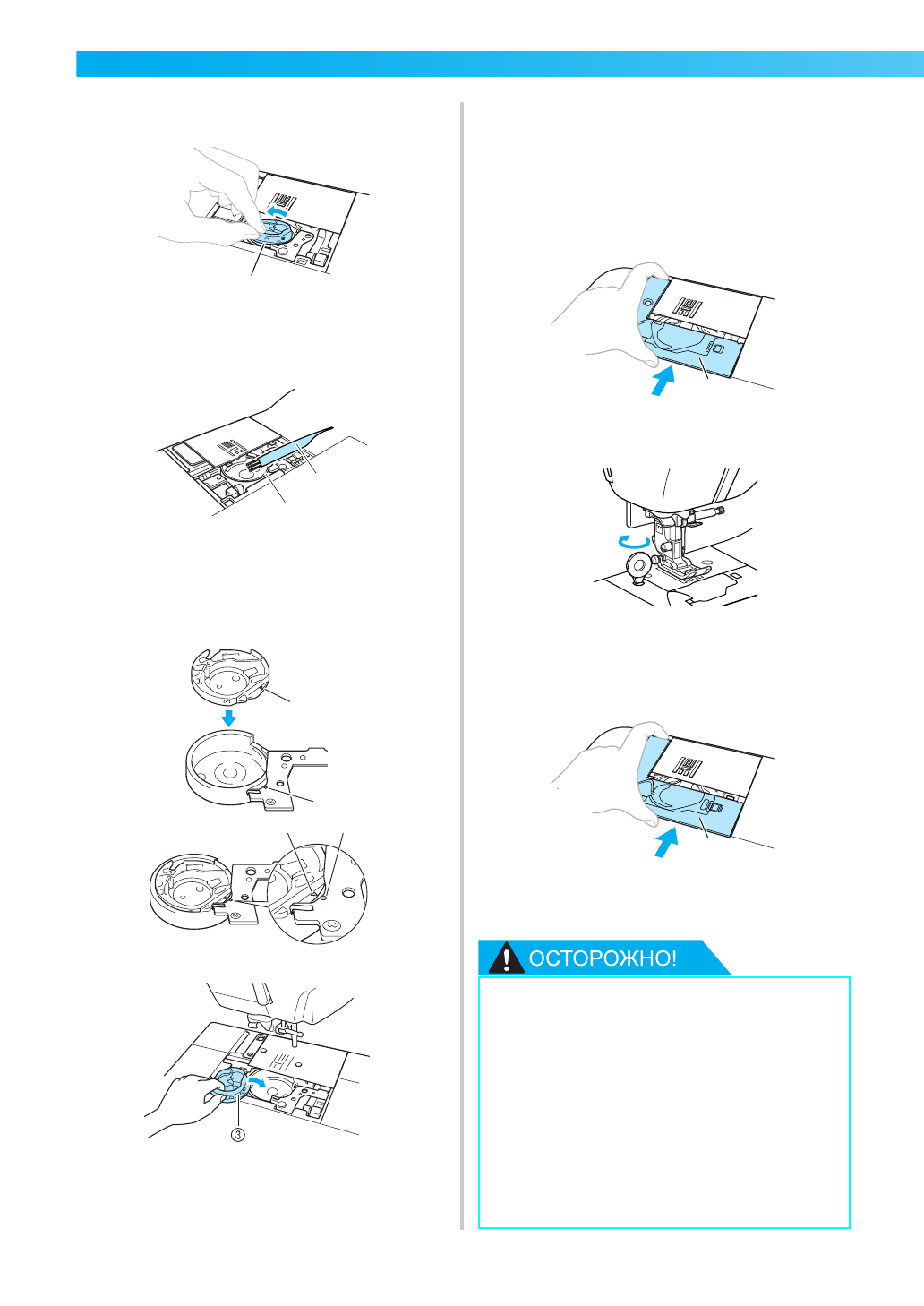 ③

ОСТОРОЖНО!