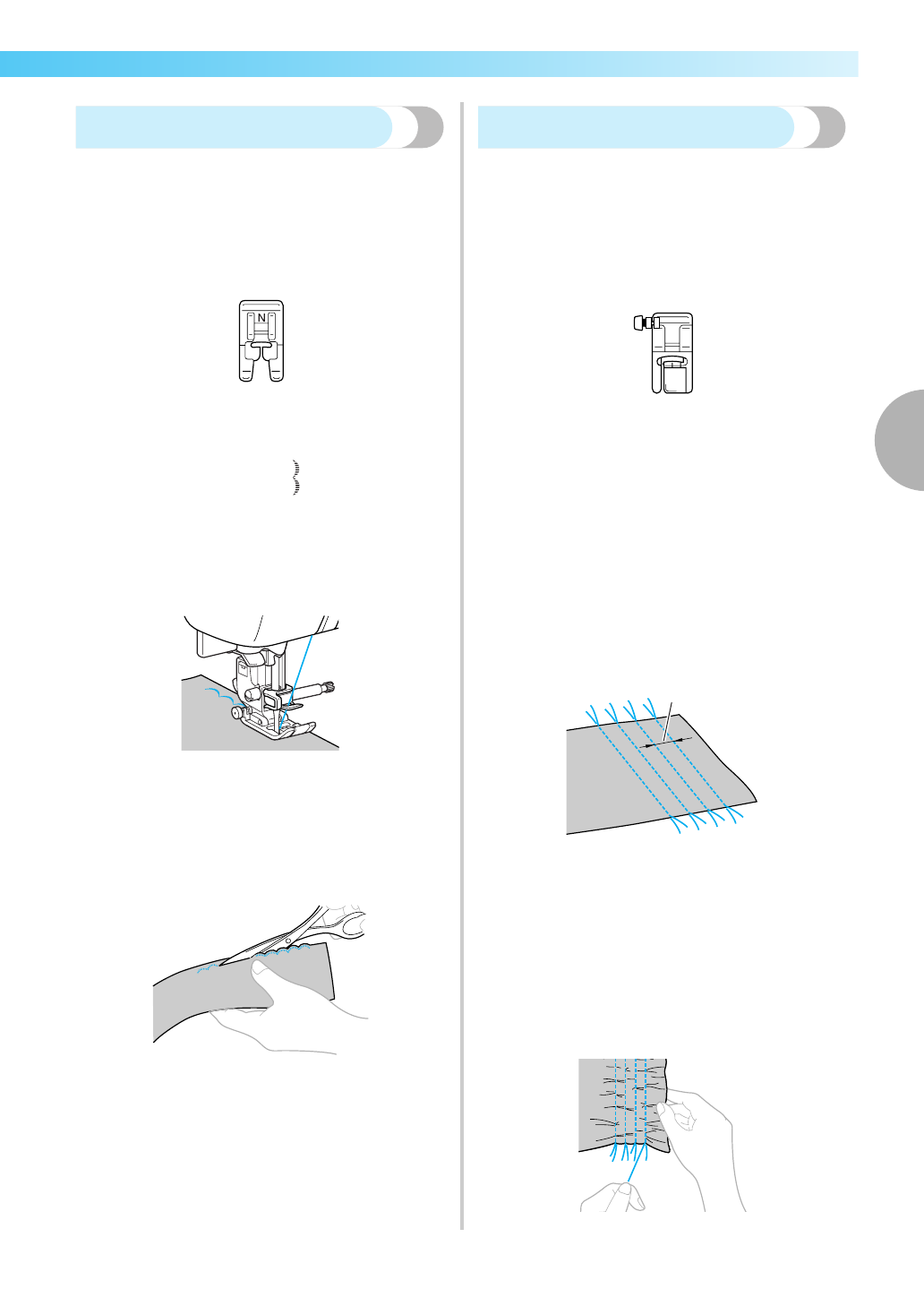 N