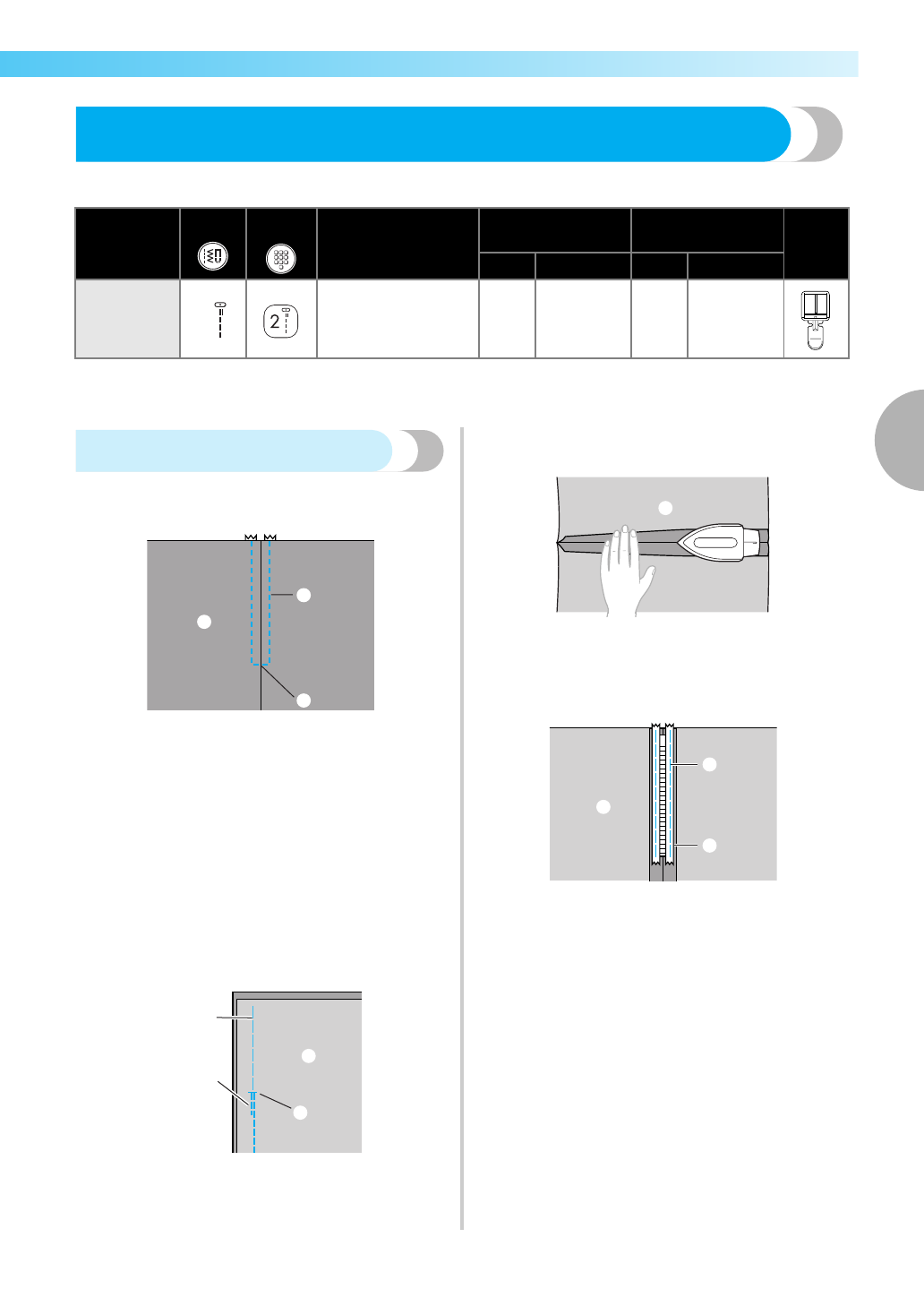 2