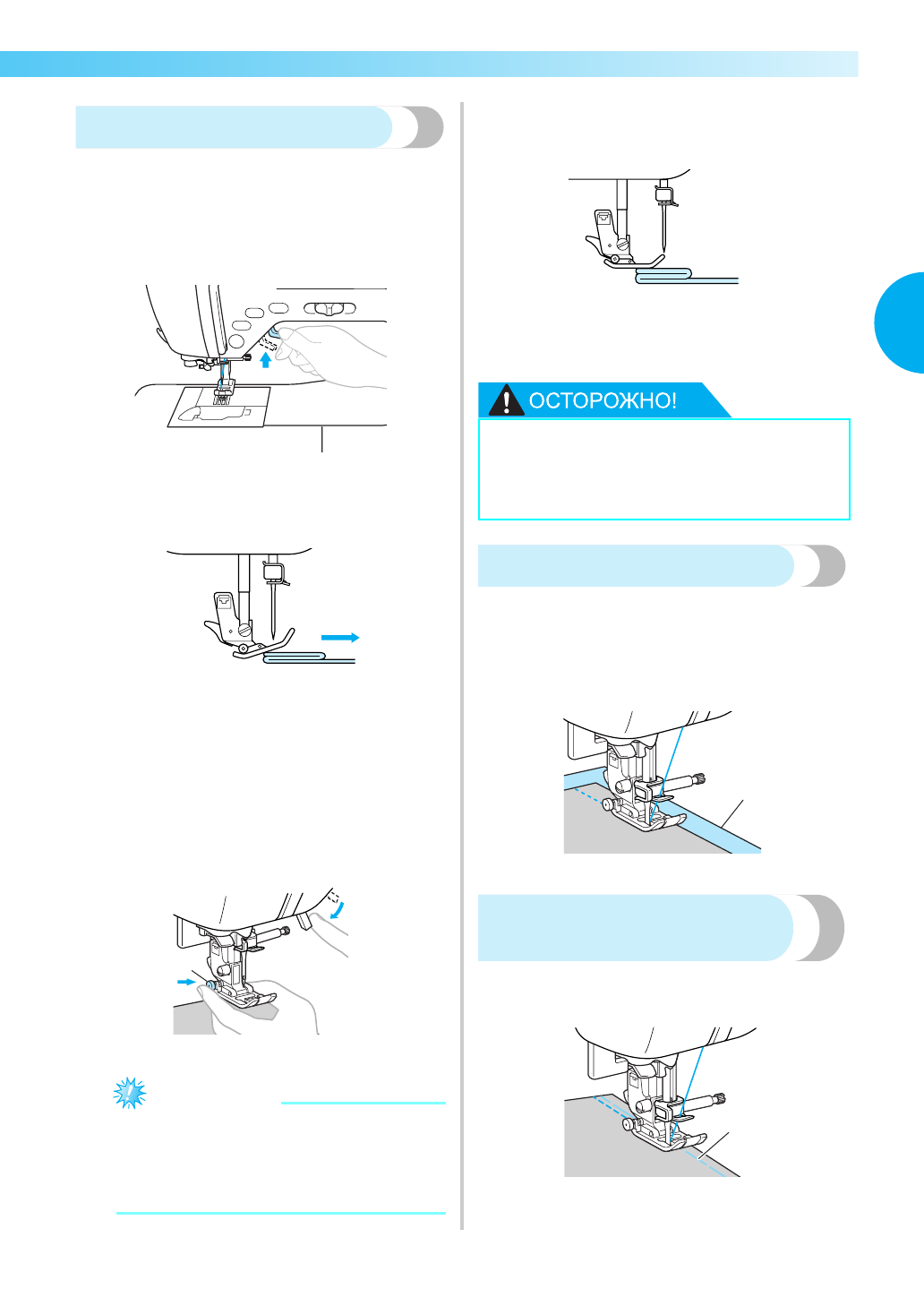 ОСТОРОЖНО!