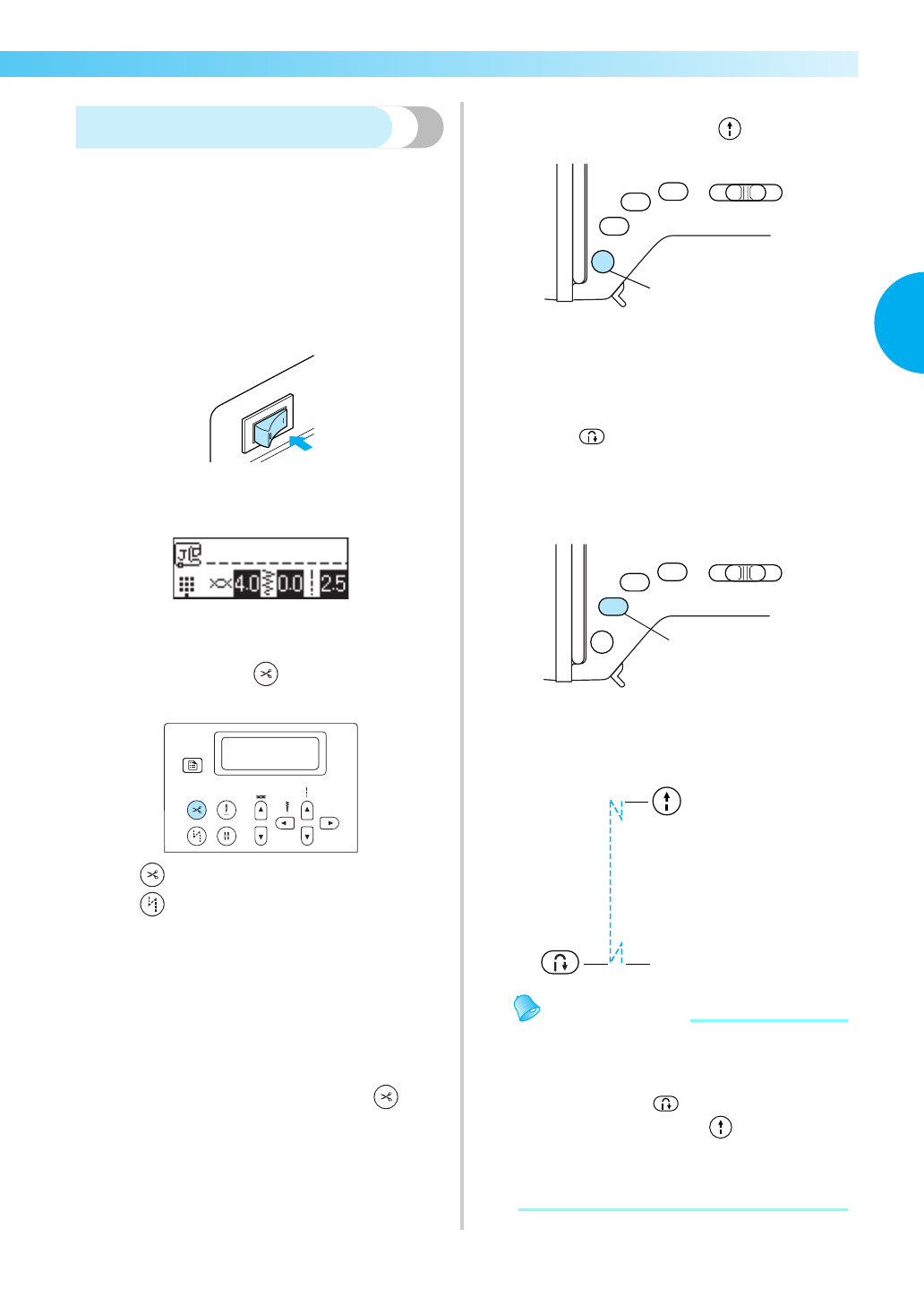 4.0 0.0 2.5