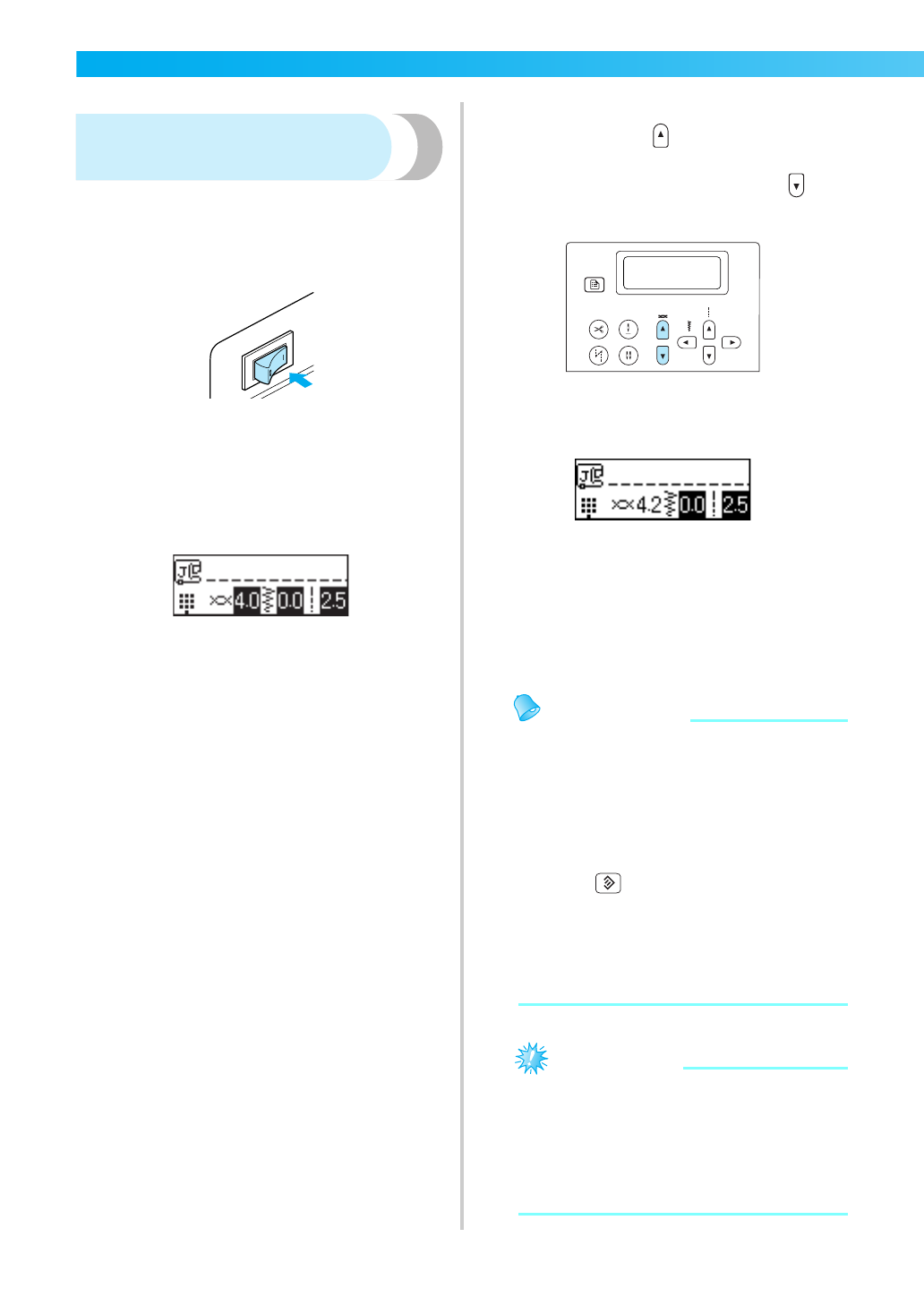 4.0 0.0 2.5

4.2 0.0 2.5