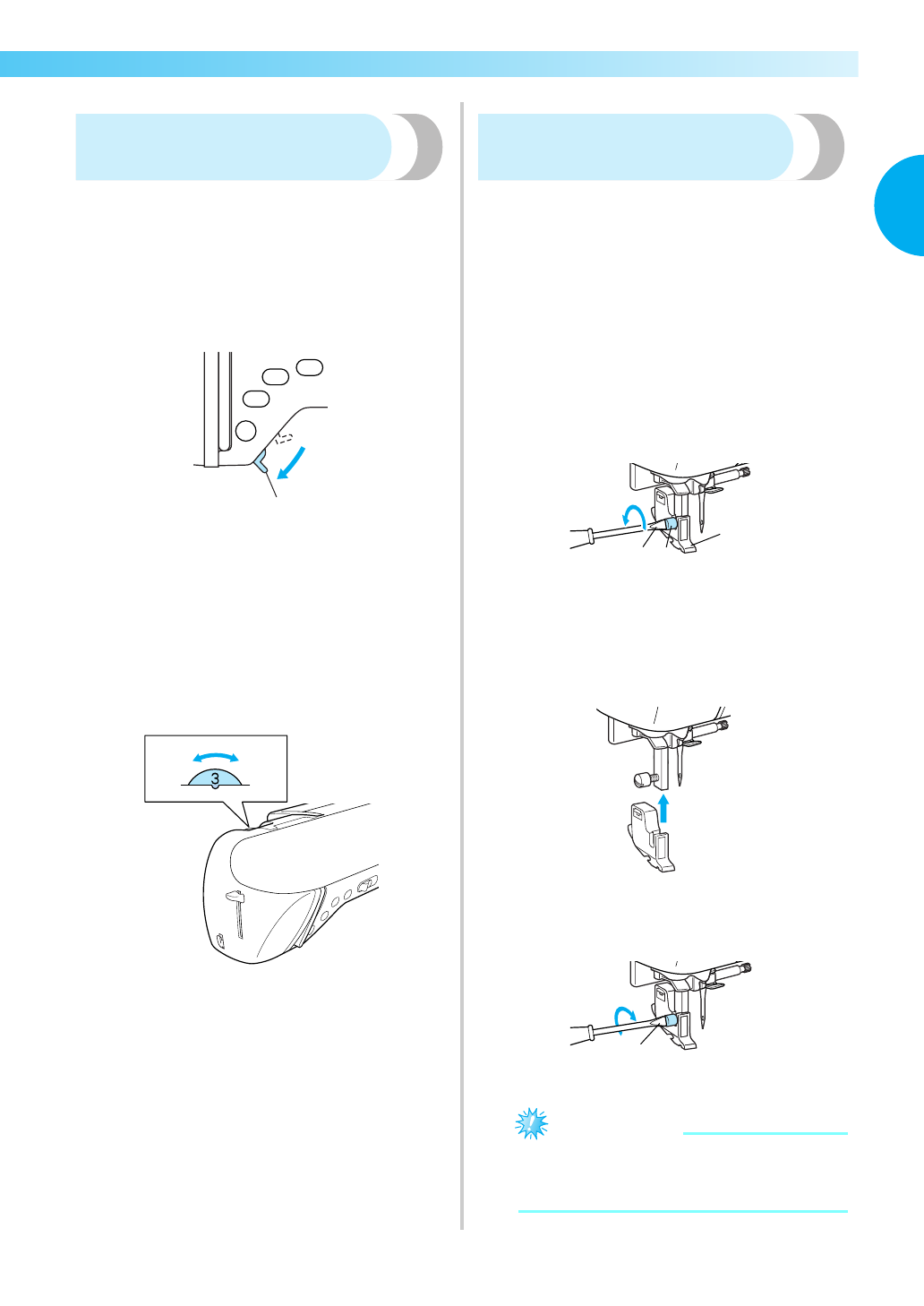 3