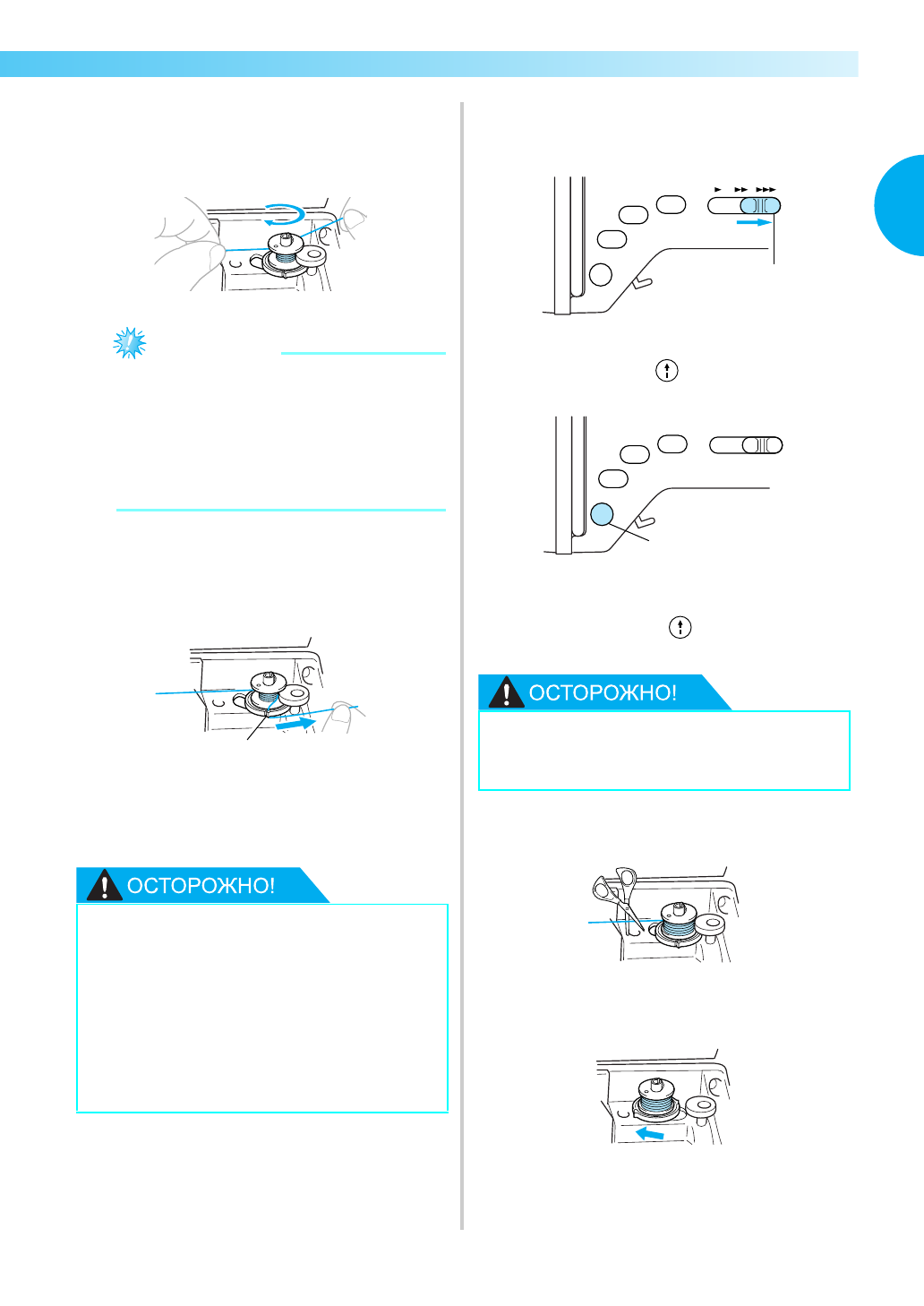 ОСТОРОЖНО!

ОСТОРОЖНО!