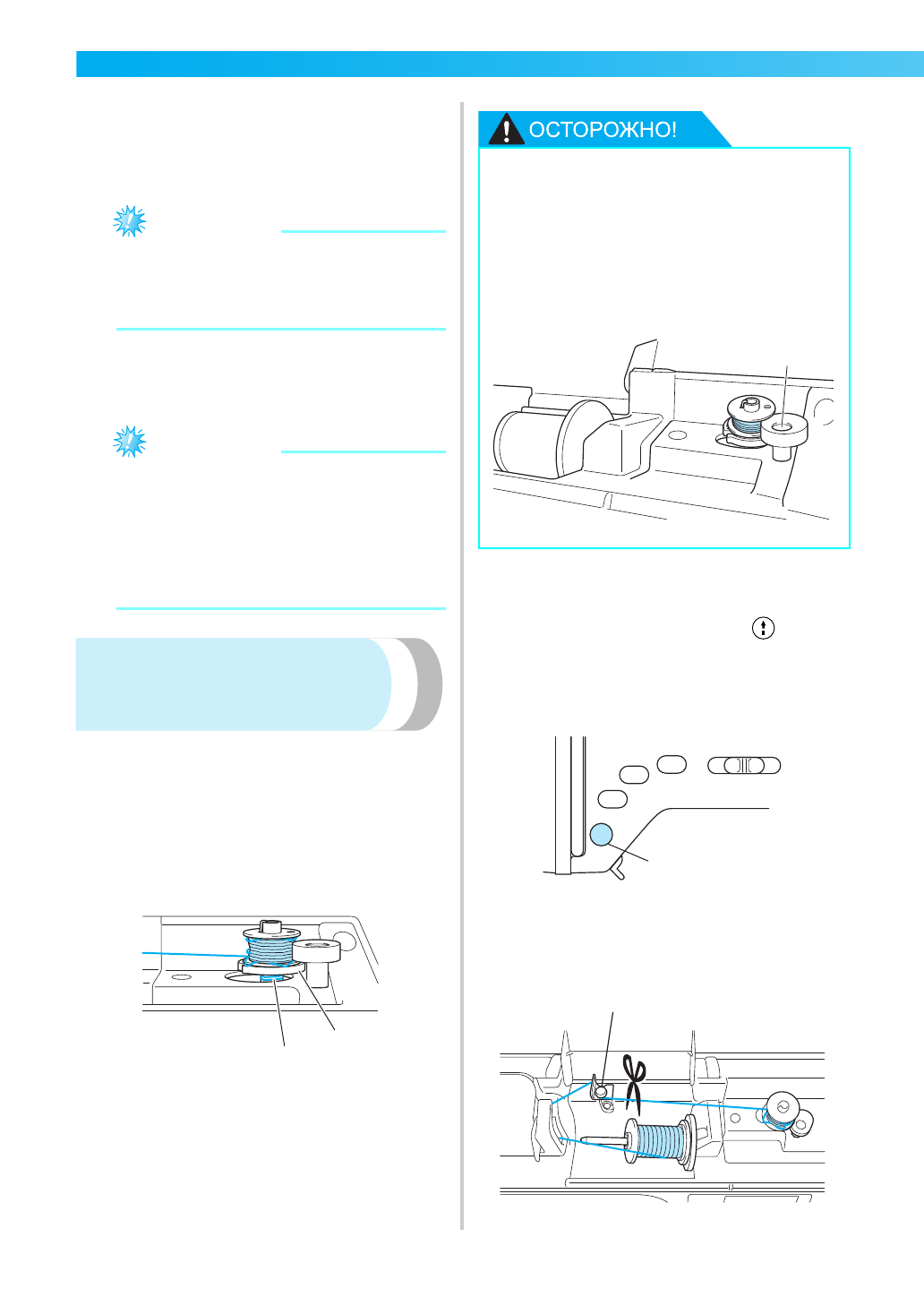 ОСТОРОЖНО!