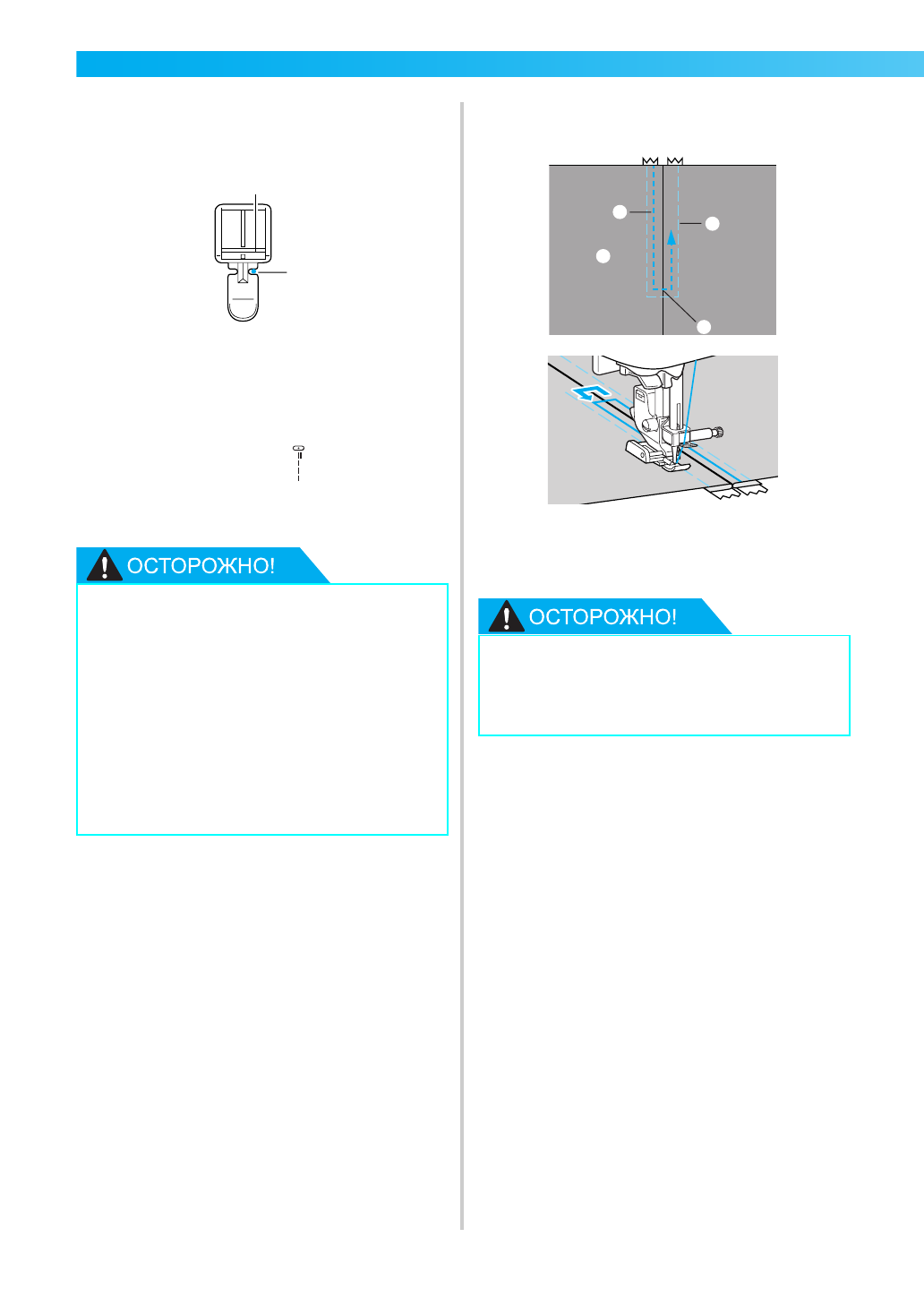 ОСТОРОЖНО!

ОСТОРОЖНО!