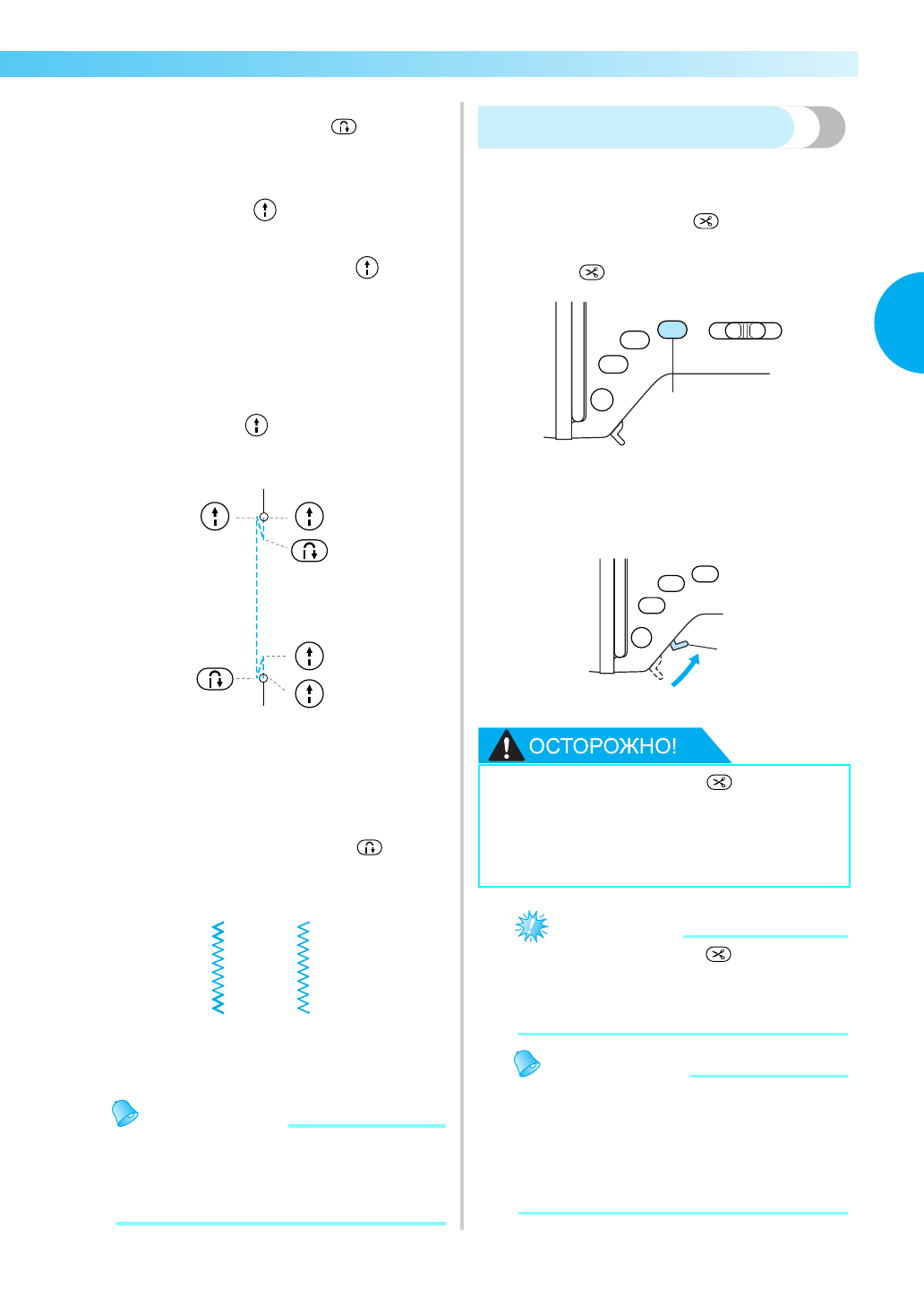 ОСТОРОЖНО!