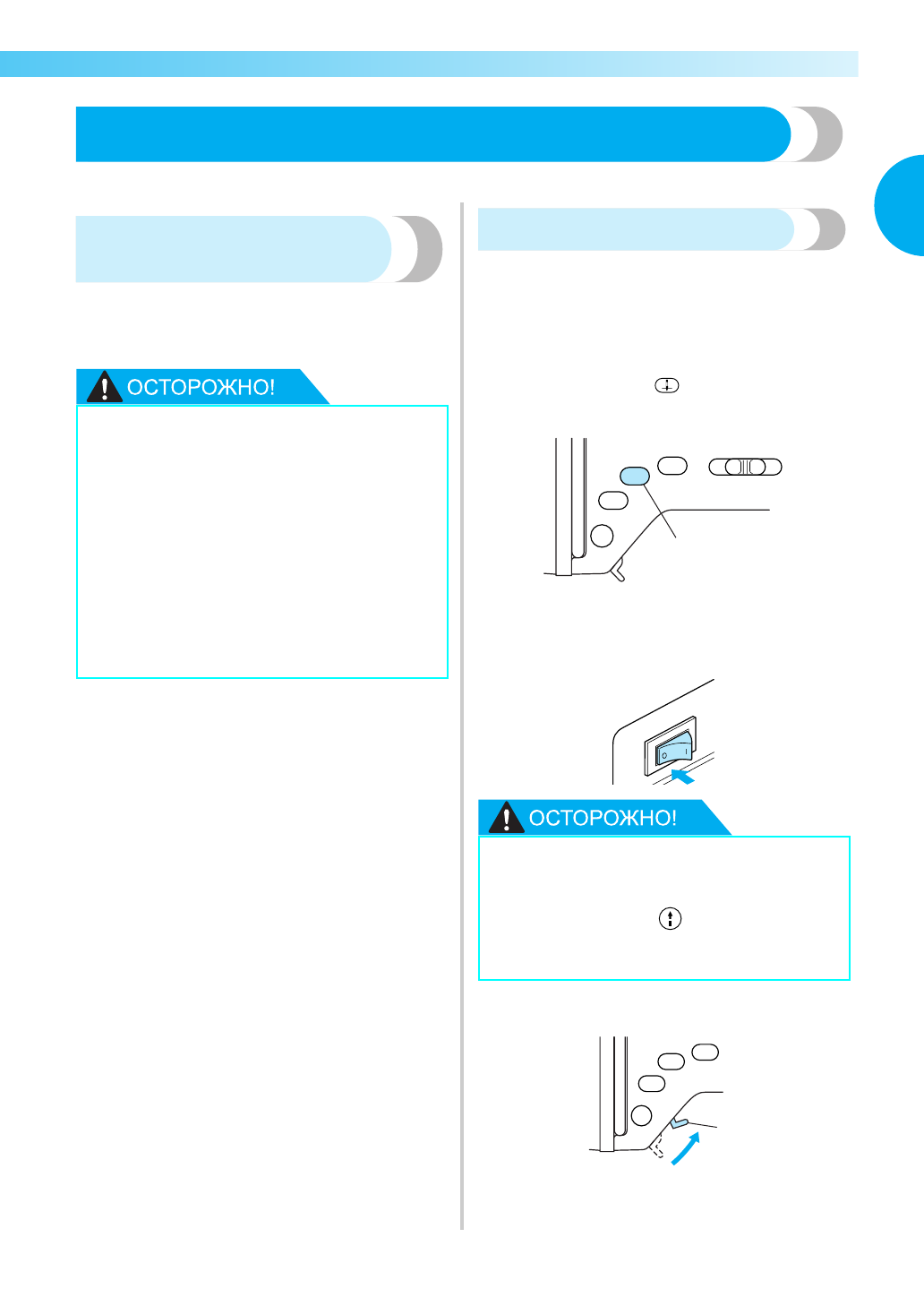 ОСТОРОЖНО!

ОСТОРОЖНО!