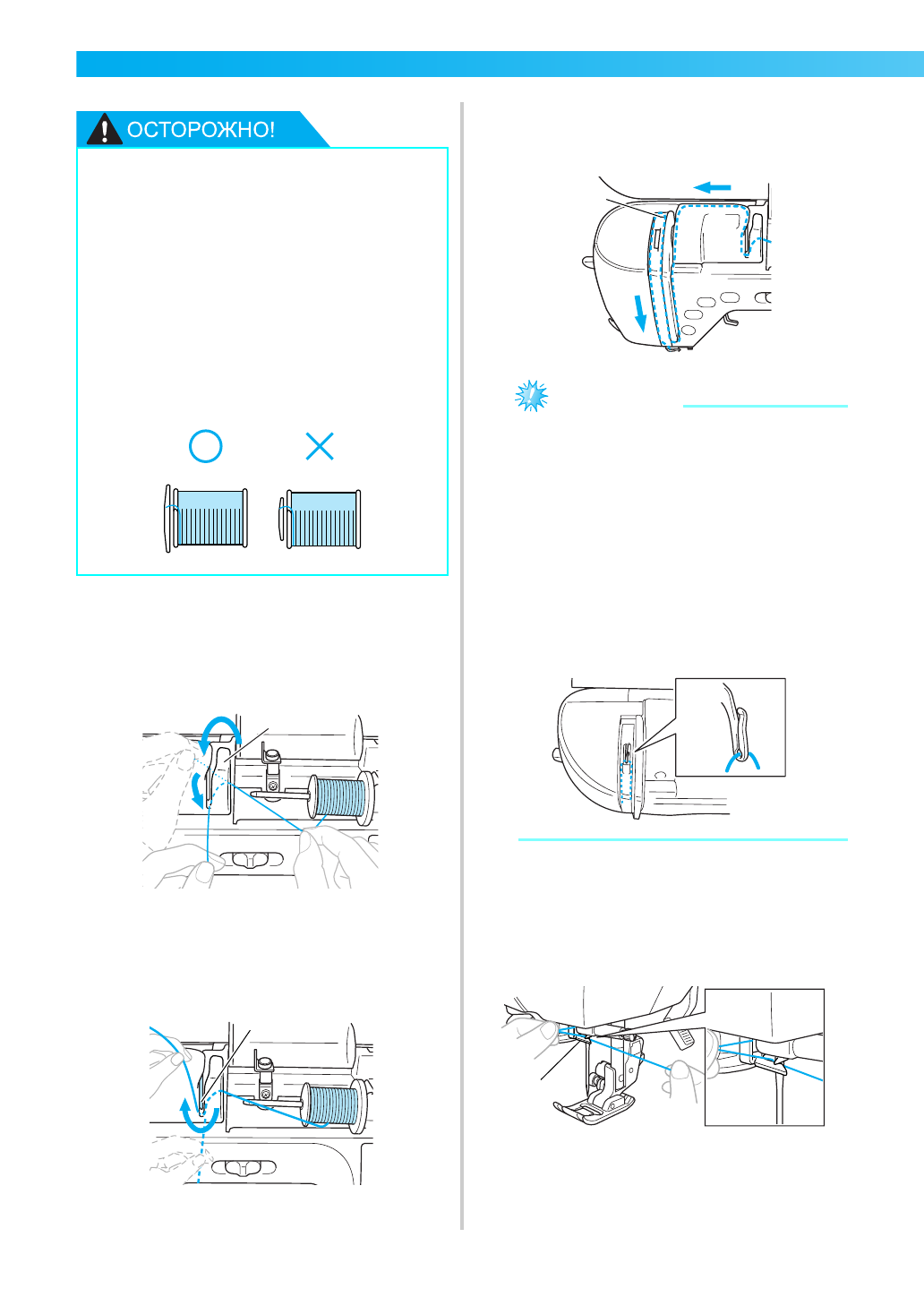 ОСТОРОЖНО!