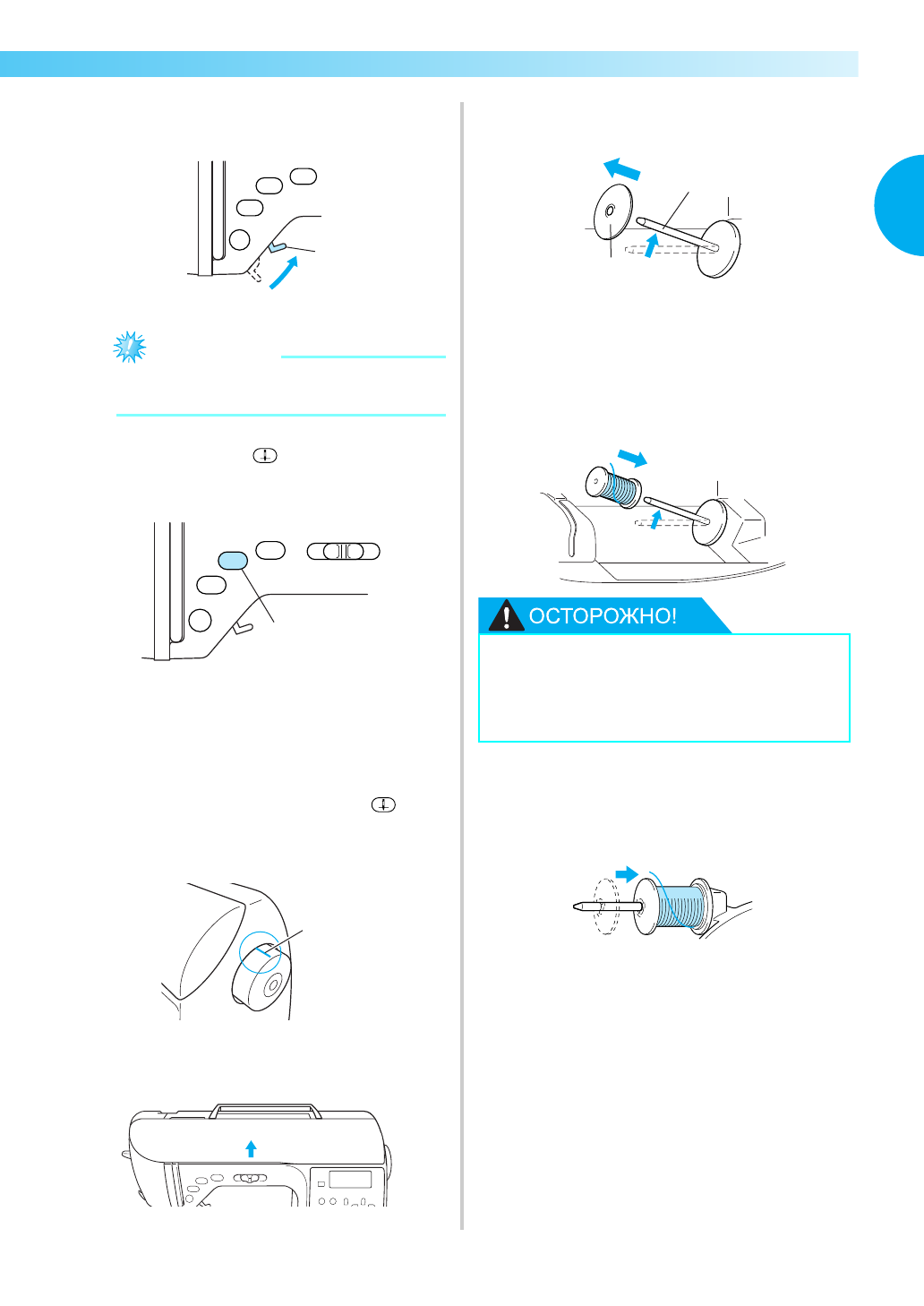 ОСТОРОЖНО!