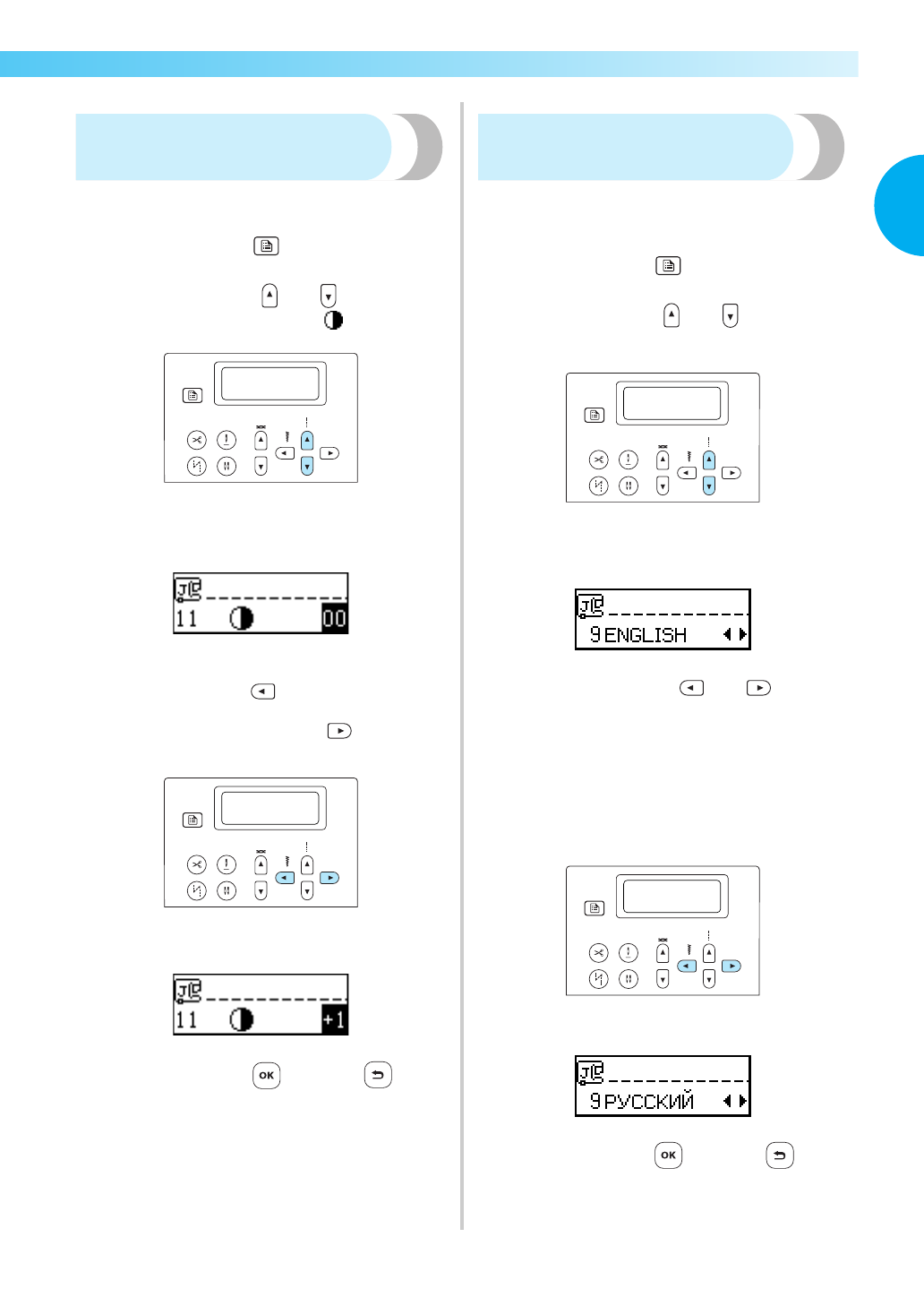 11 00

11 +1

OK

9 ENGLISH

9 РУССКИЙ

OK