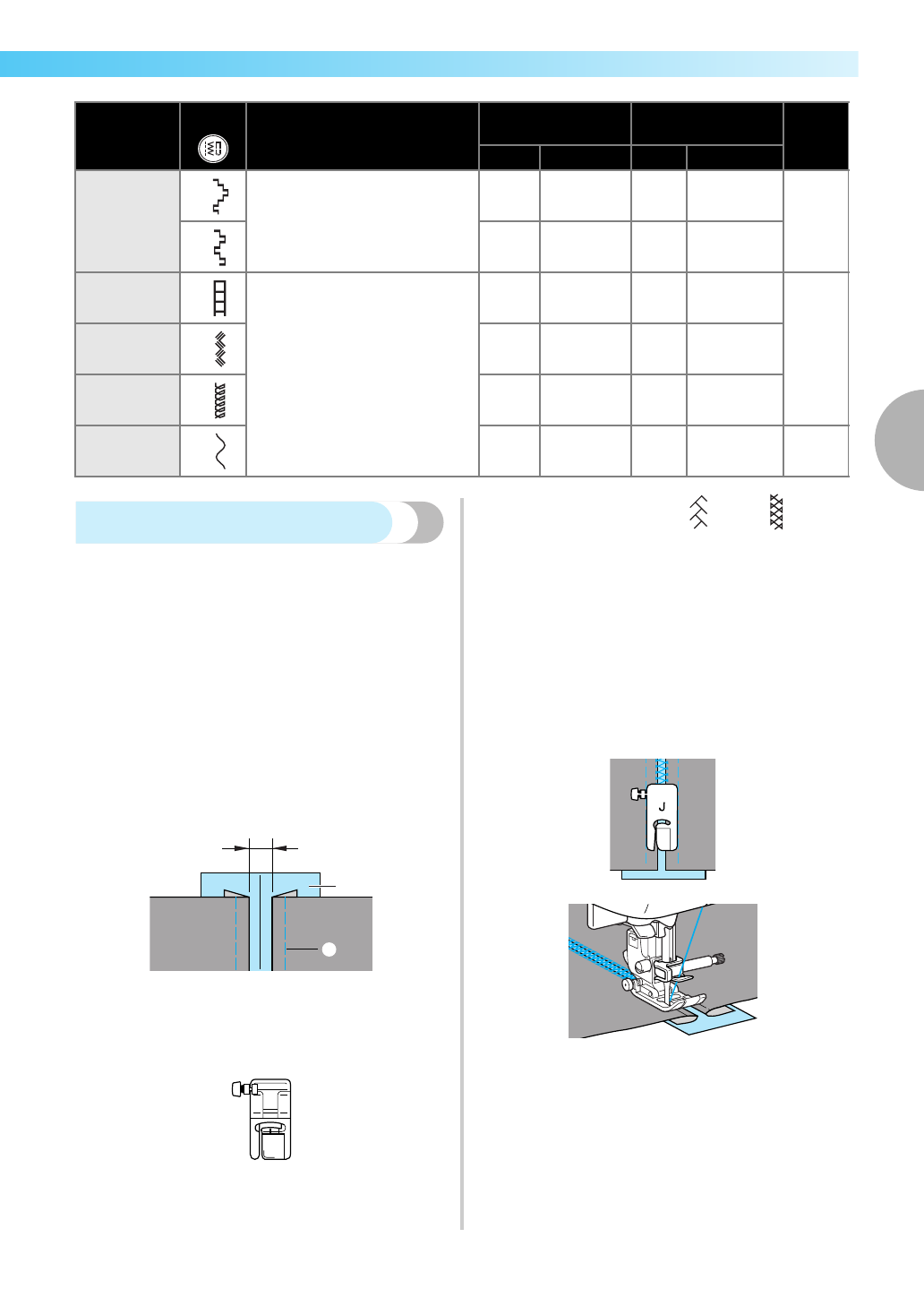 J