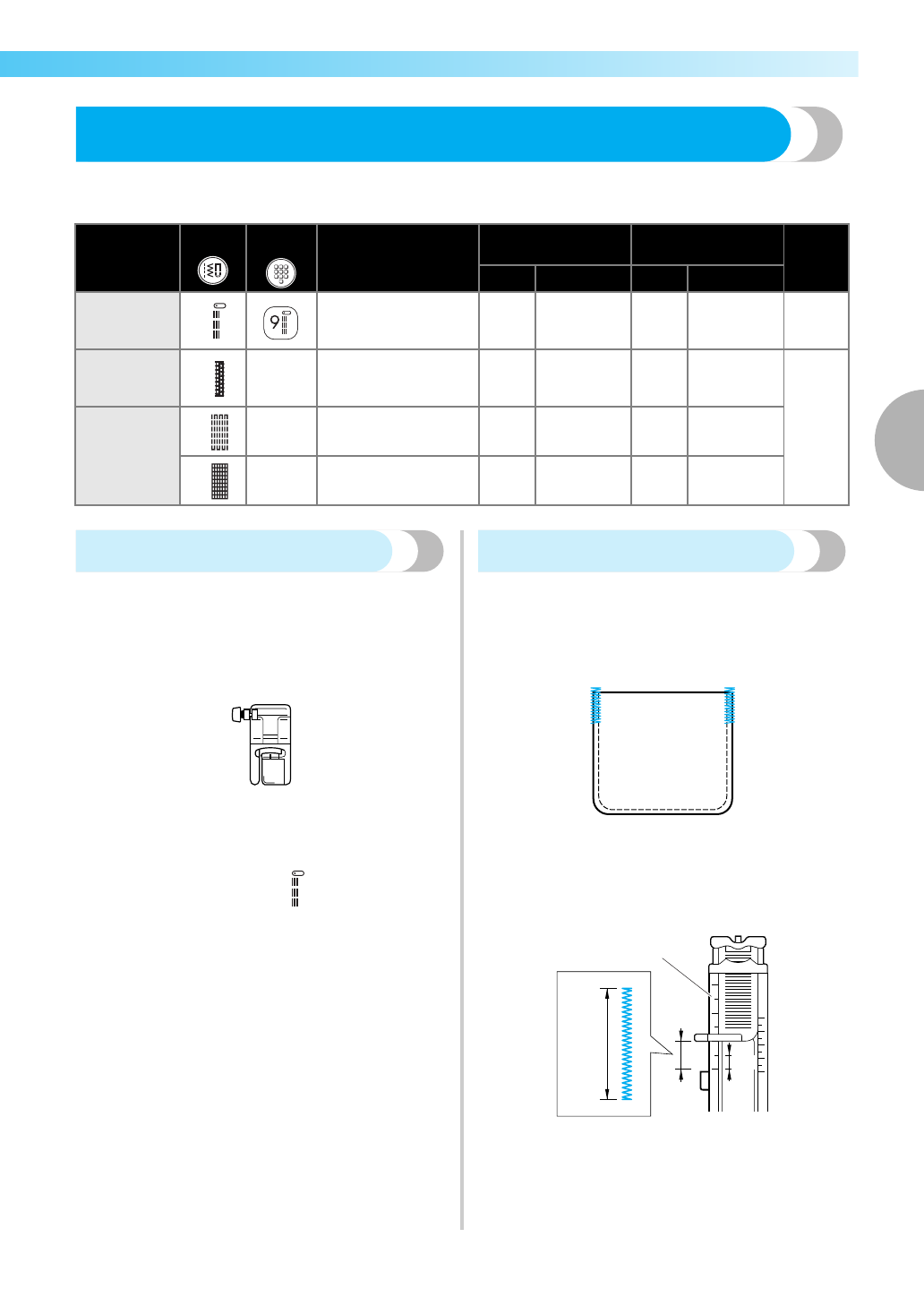 9