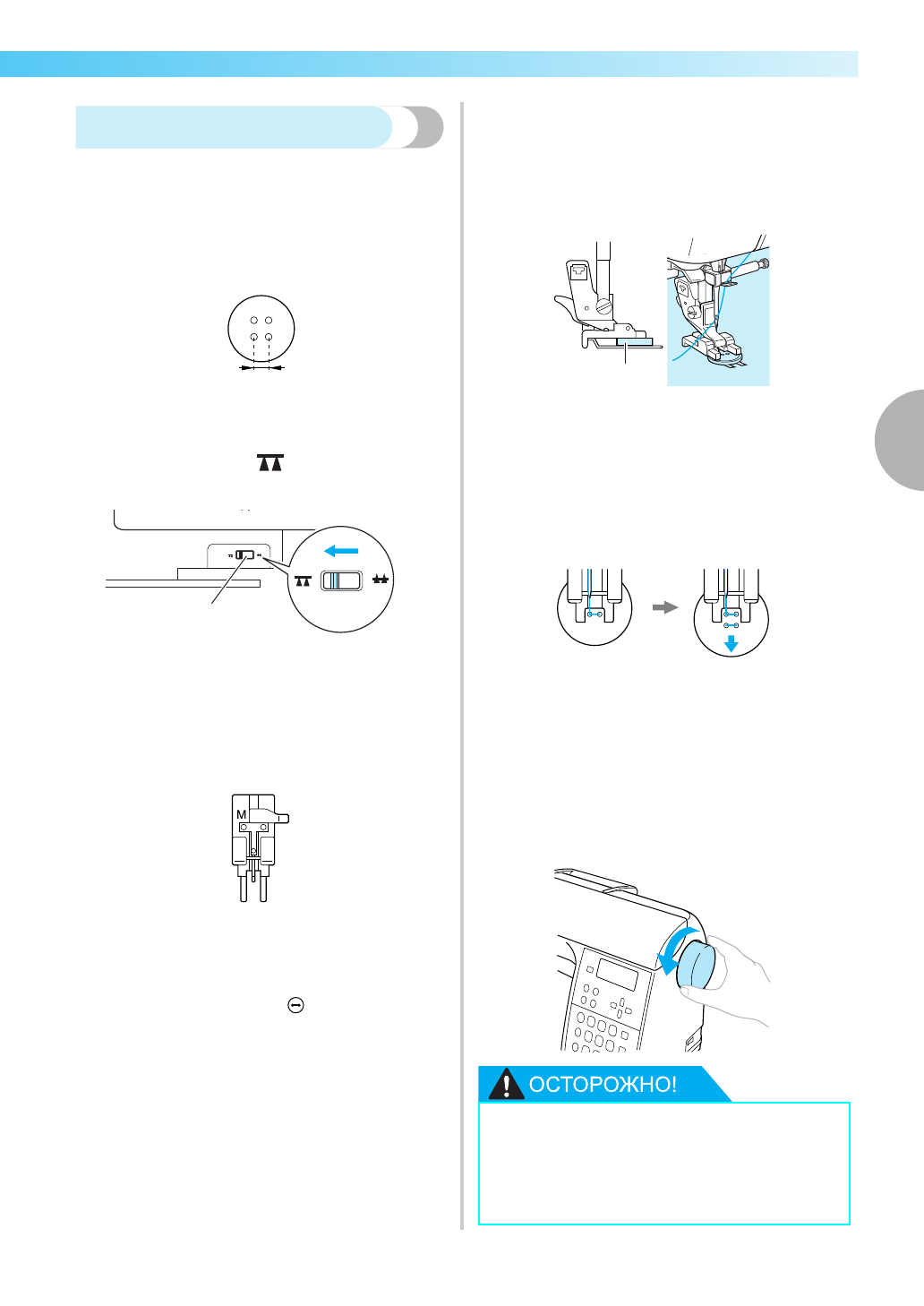 M

ОСТОРОЖНО!