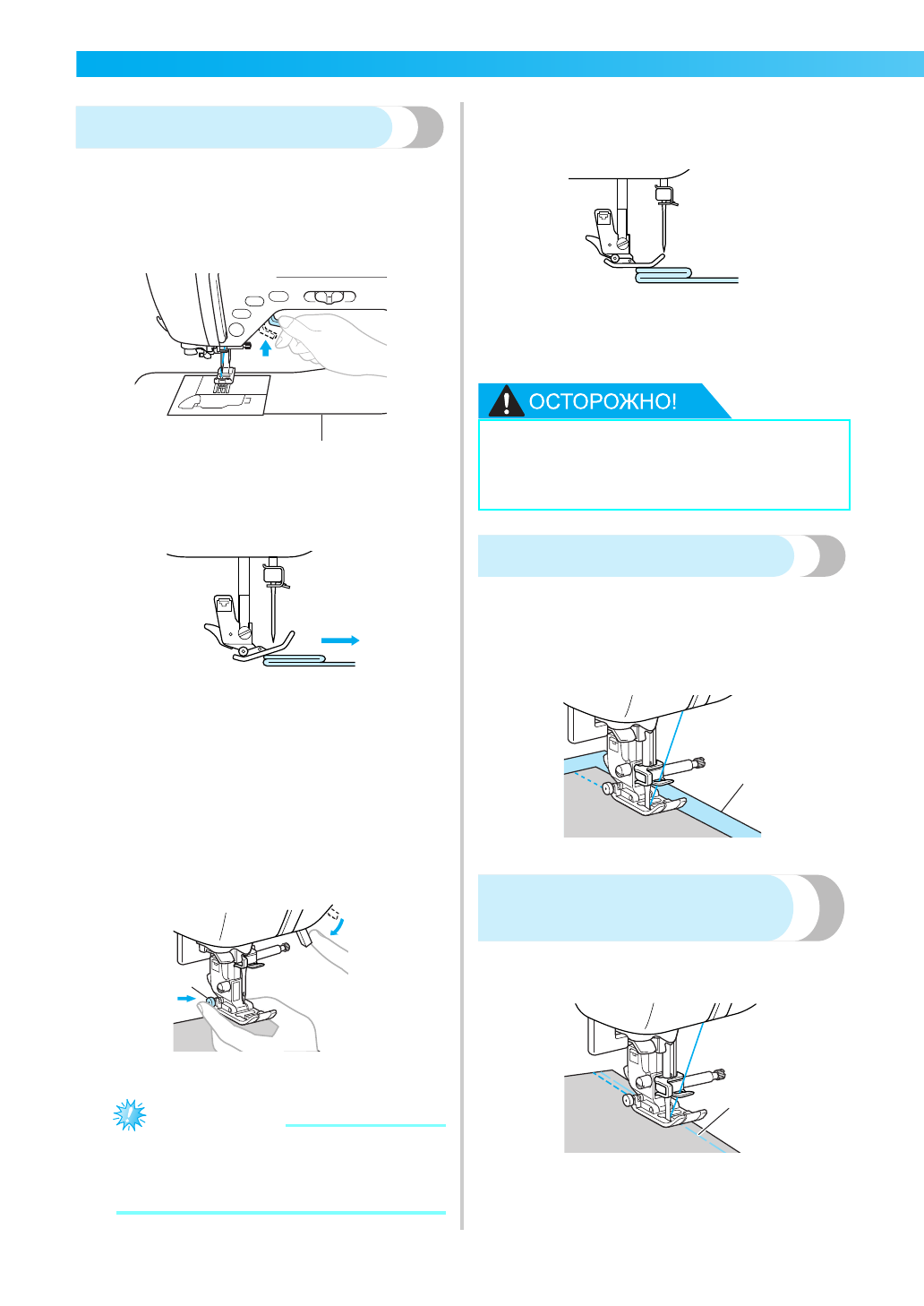 ОСТОРОЖНО!