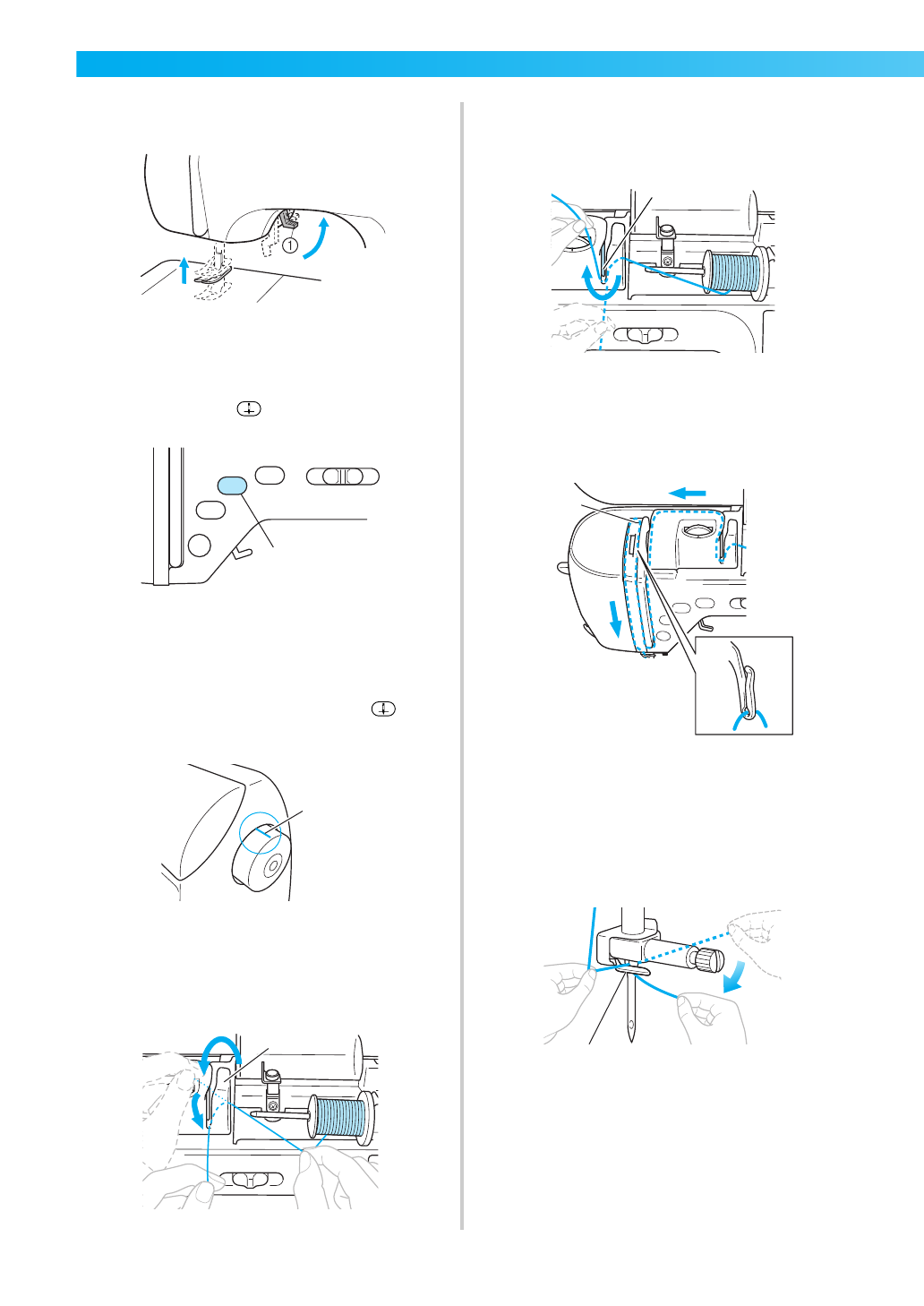 ①